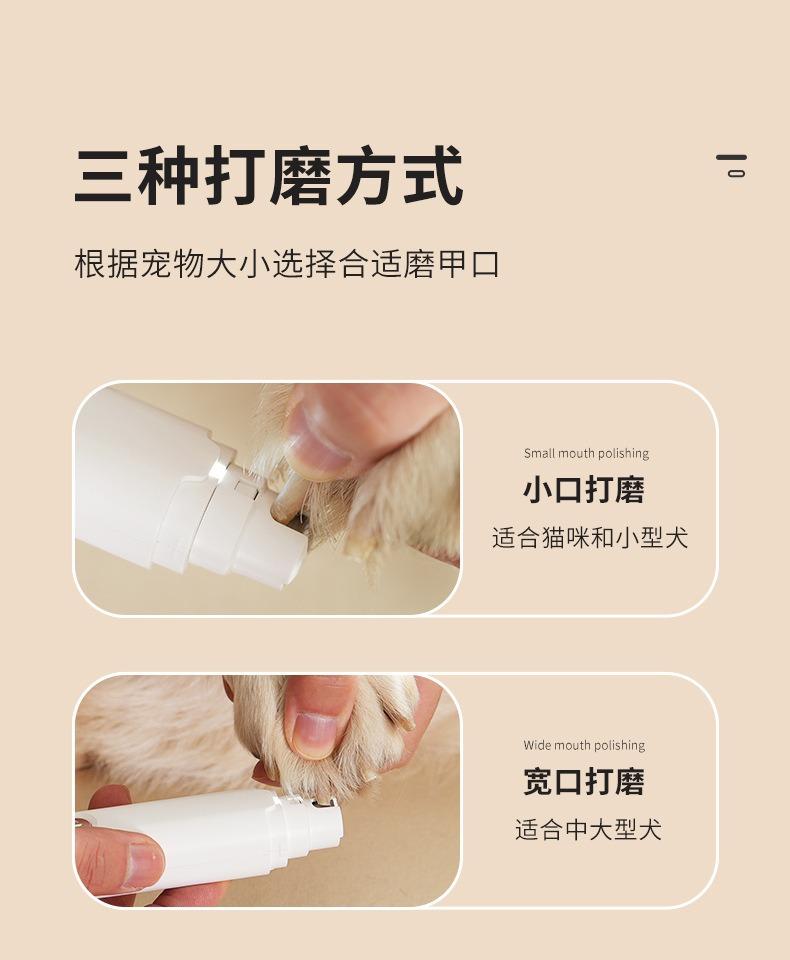 三种打磨方式

根据宠物大小选择合适磨甲口

Small mouth polishing
小口打磨
适合猫咪和小型犬

Wide mouth polishing
宽口打磨
适合中大型犬