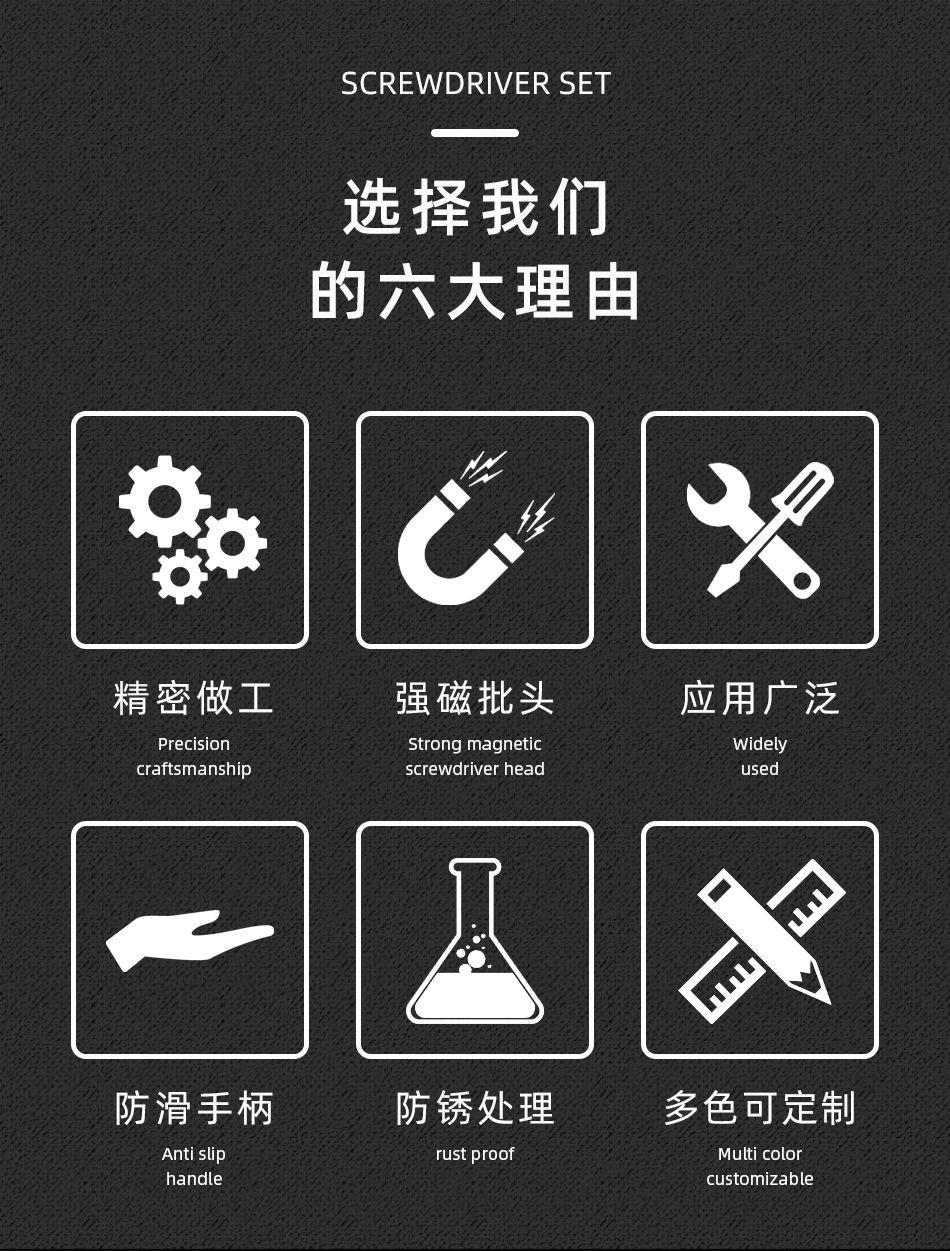 SCREWDRIVER SET

选择我们
的六大理由

精密做工
Precision
craftsmanship

强磁批头
Strong magnetic
screwdriver head

应用广泛
Widely
used

防滑手柄
Anti slip
handle

防锈处理
rust proof

多色可定制
Multi color
customizable