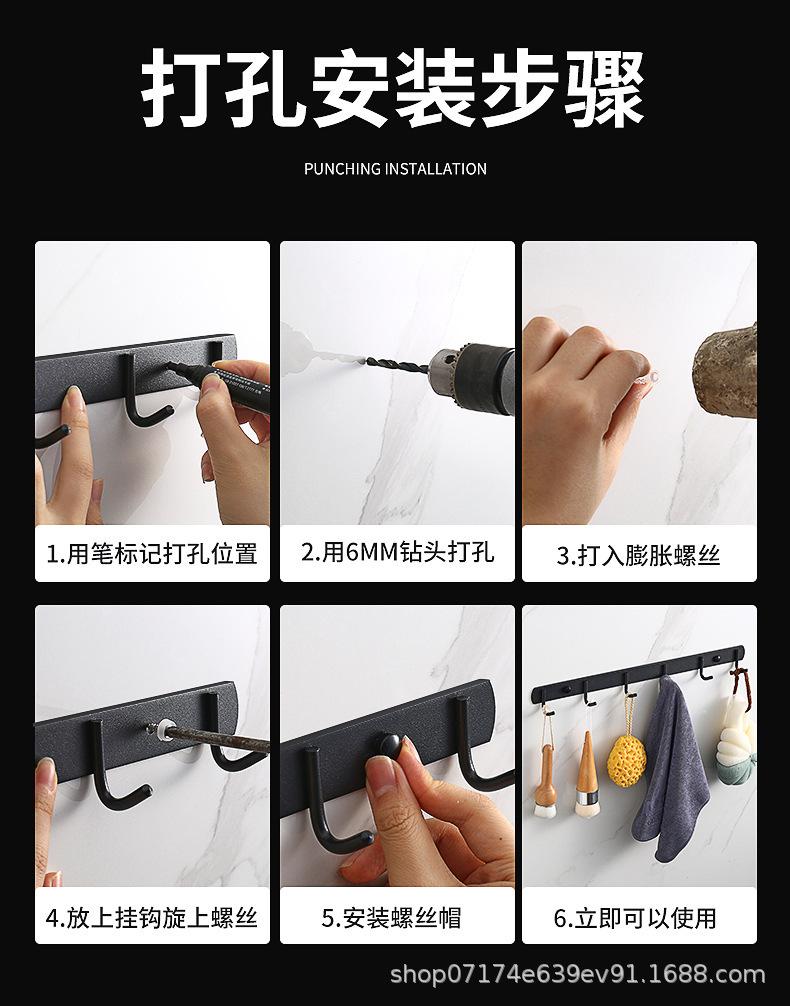 打孔安装步骤

PUNCHING INSTALLATION

1.用笔标记打孔位置

2.用6MM钻头打孔

3.打入膨胀螺丝

4.放上挂钩旋上螺丝

5.安装螺丝帽

6.立即可以使用

shop07174e639ev91.1688.com