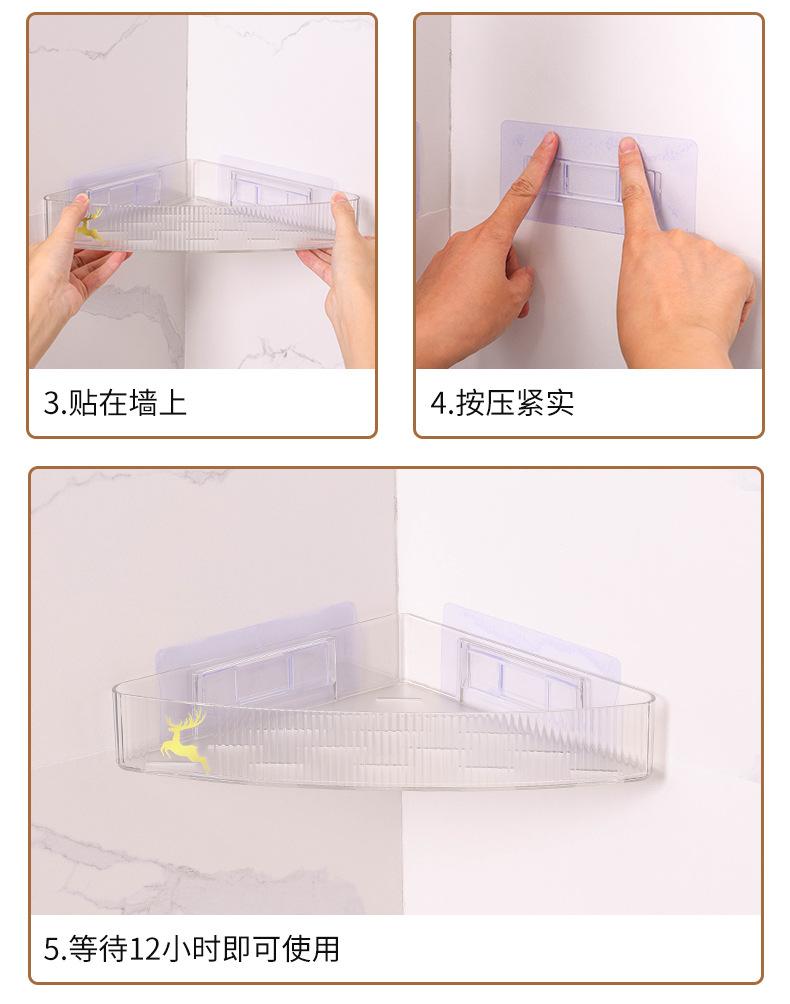 3.贴在墙上

4.按压紧实

5.等待12小时即可使用