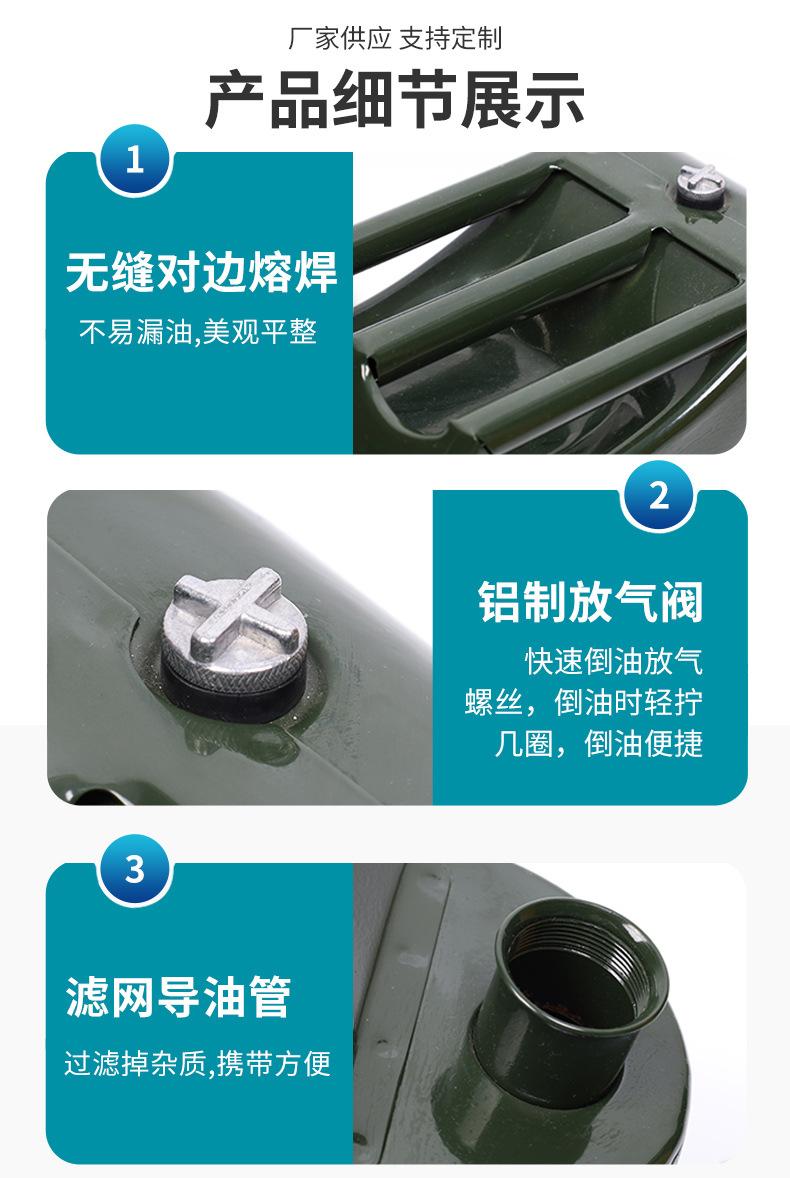 厂家供应 支持定制

产品细节展示

1

无缝对边熔焊

不易漏油,美观平整

2

铝制放气阀

快速倒油放气螺丝，倒油时轻拧几圈，倒油便捷

3

滤网导油管

过滤掉杂质,携带方便