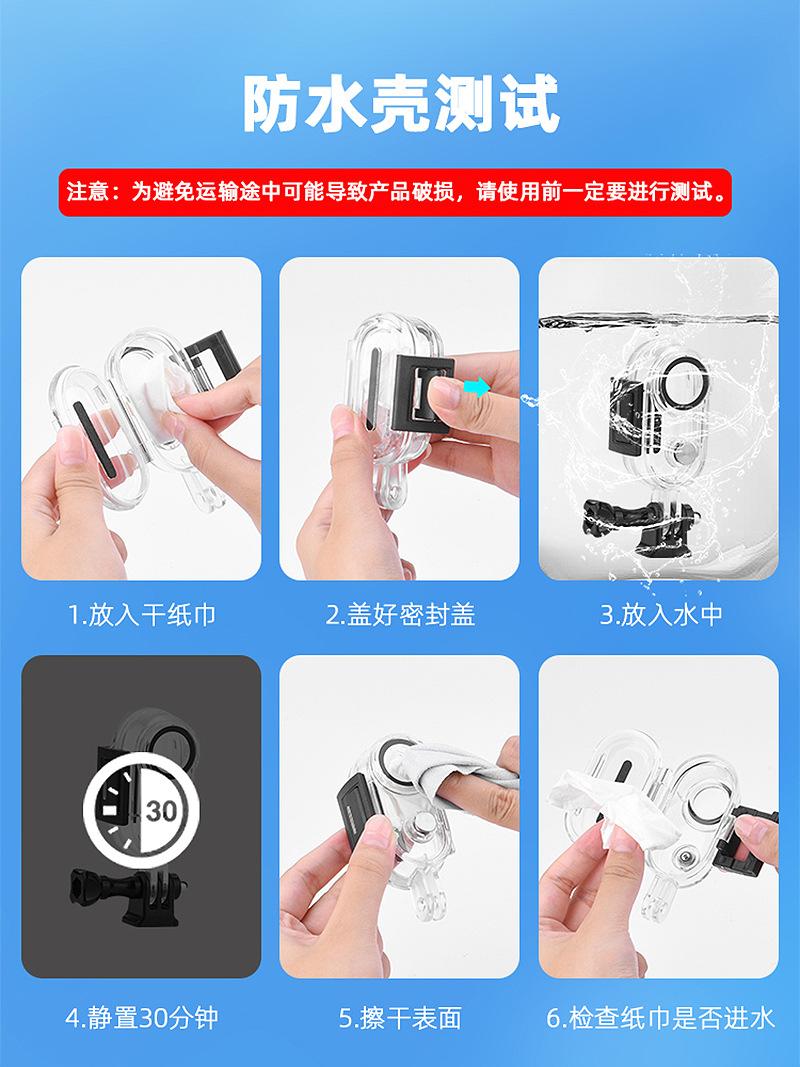 防水壳测试

注意：为避免运输途中可能导致产品破损，请使用前一定要进行测试。

1.放入干纸巾

2.盖好密封盖

3.放入水中

30

4.静置30分钟

5.擦干表面

6.检查纸巾是否进水