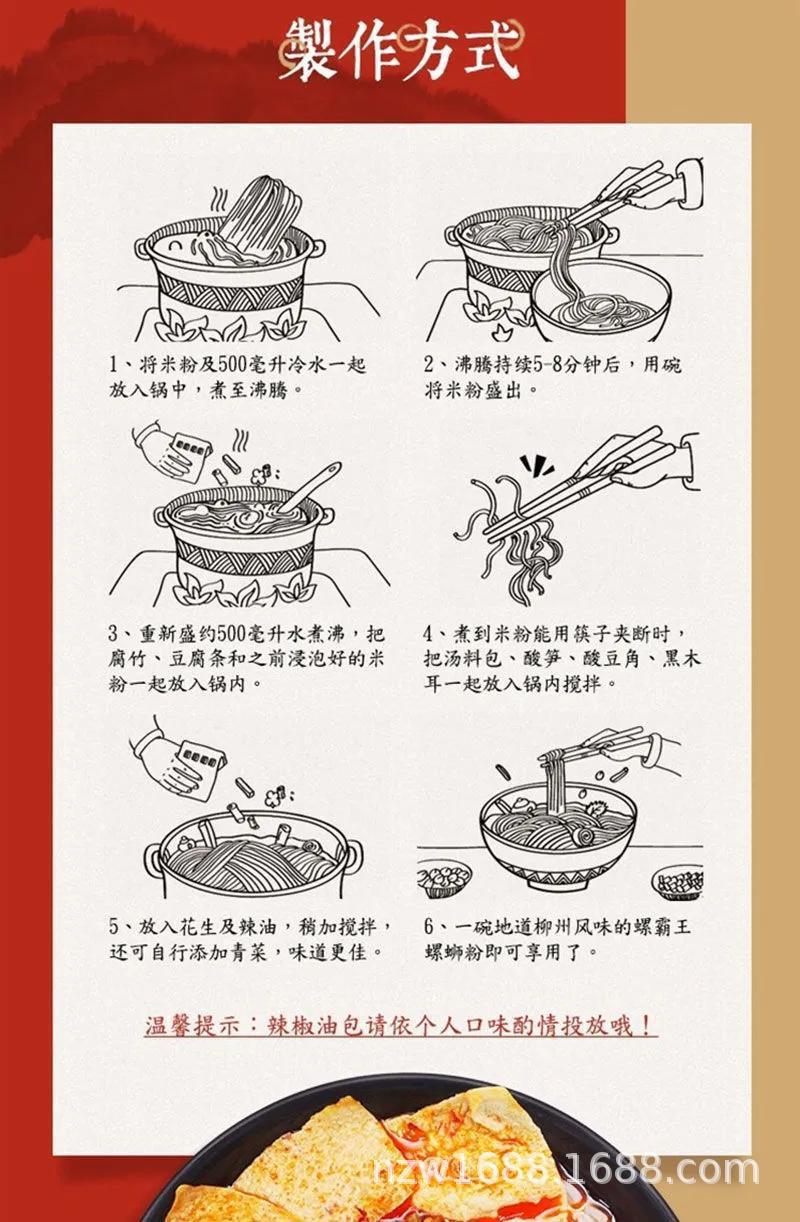 製作方式

1、将米粉及500毫升冷水一起放入锅中，煮至沸腾。

2、沸腾持续5-8分钟后，用碗将米粉盛出。

3、重新盛约500毫升水煮沸，把腐竹、豆腐条和之前浸泡好的米粉一起放入锅内。

4、煮到米粉能用筷子夹断时，把汤料包、酸笋、酸豆角、黑木耳一起放入锅内搅拌。

5、放入花生及辣油，稍加搅拌，还可自行添加青菜，味道更佳。

6、一碗地道柳州风味的螺霸王螺蛳粉即可享用了。

温馨提示：辣椒油包请依个人口味酌情投放哦！

nzw1688.1688.com