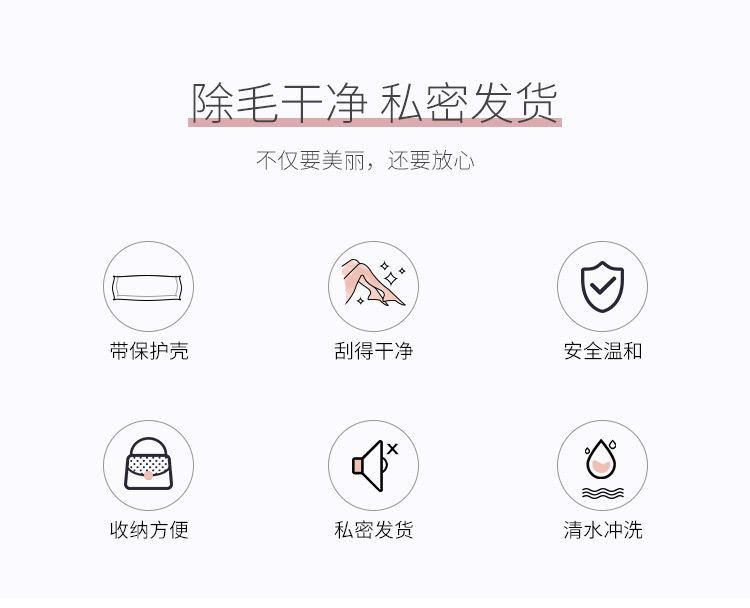 除毛干净 私密发货

不仅要美丽，还要放心

带保护壳

刮得干净

安全温和

收纳方便

私密发货

清水冲洗