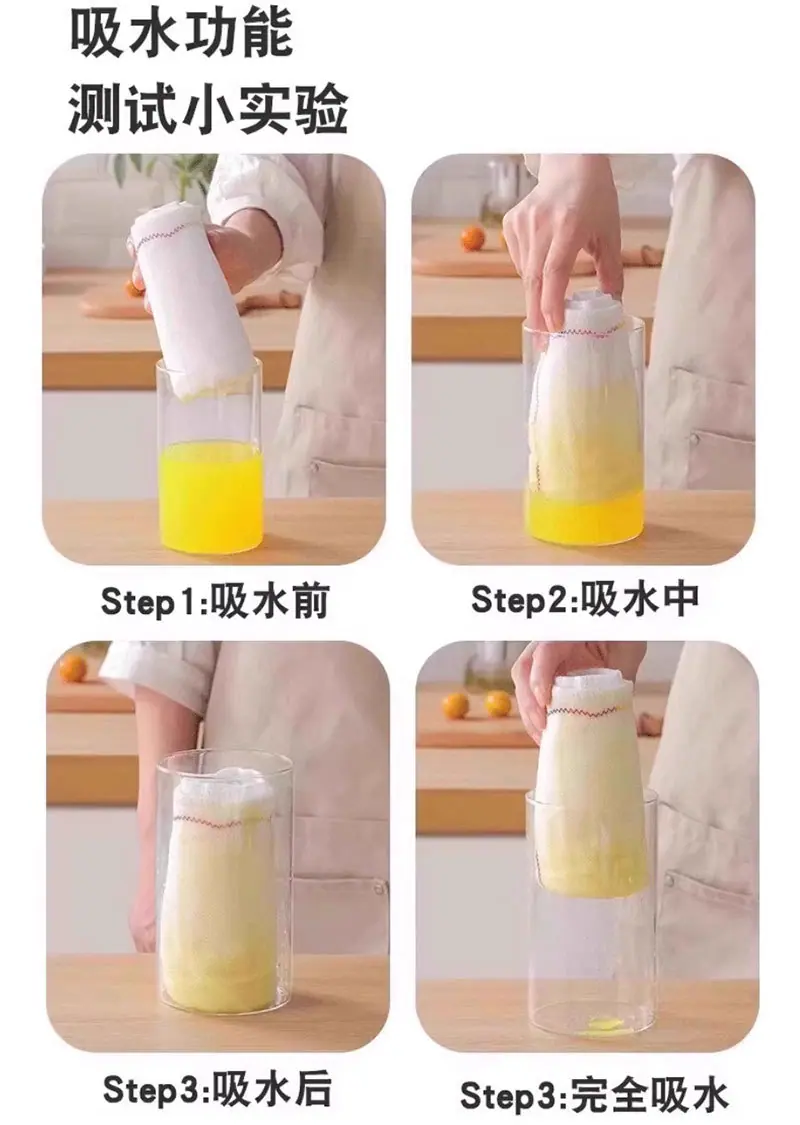 吸水功能
测试小实验

Step1:吸水前

Step2:吸水中

Step3:吸水后

Step3:完全吸水