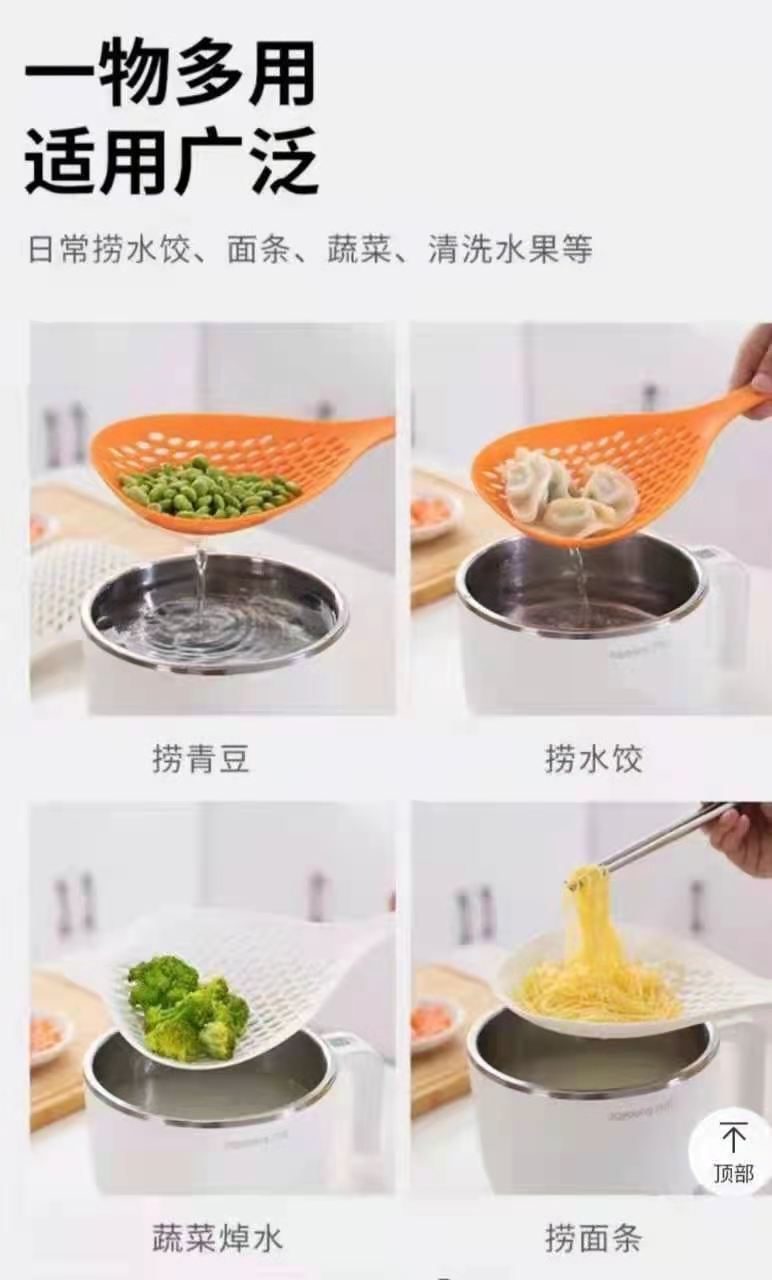 一物多用
适用广泛

日常捞水饺、面条、蔬菜、清洗水果等

捞青豆

捞水饺

蔬菜焯水

捞面条

顶部