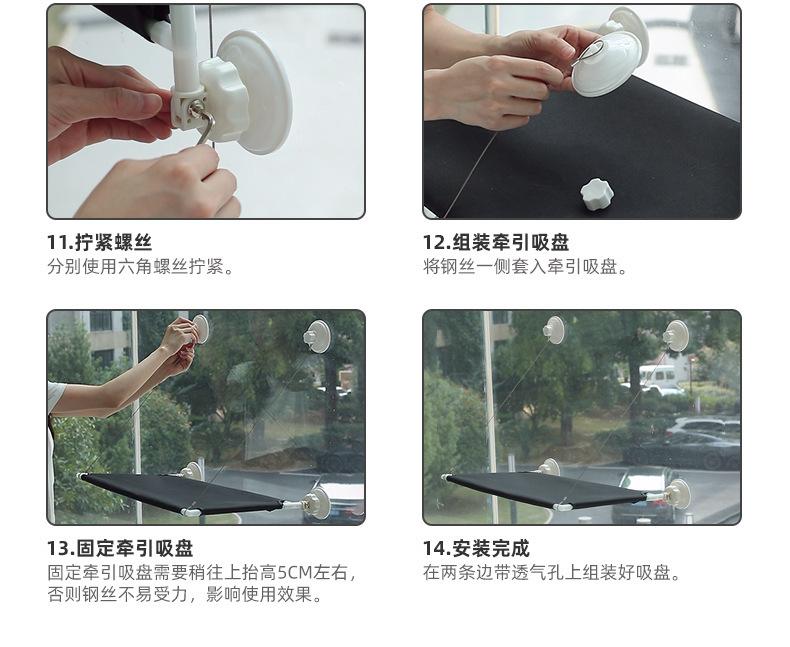 11.拧紧螺丝
分别使用六角螺丝拧紧。

12.组装牵引吸盘
将钢丝一侧套入牵引吸盘。

13.固定牵引吸盘
固定牵引吸盘需要稍往上抬高5CM左右，否则钢丝不易受力，影响使用效果。

14.安装完成
在两条边带透气孔上组装好吸盘。