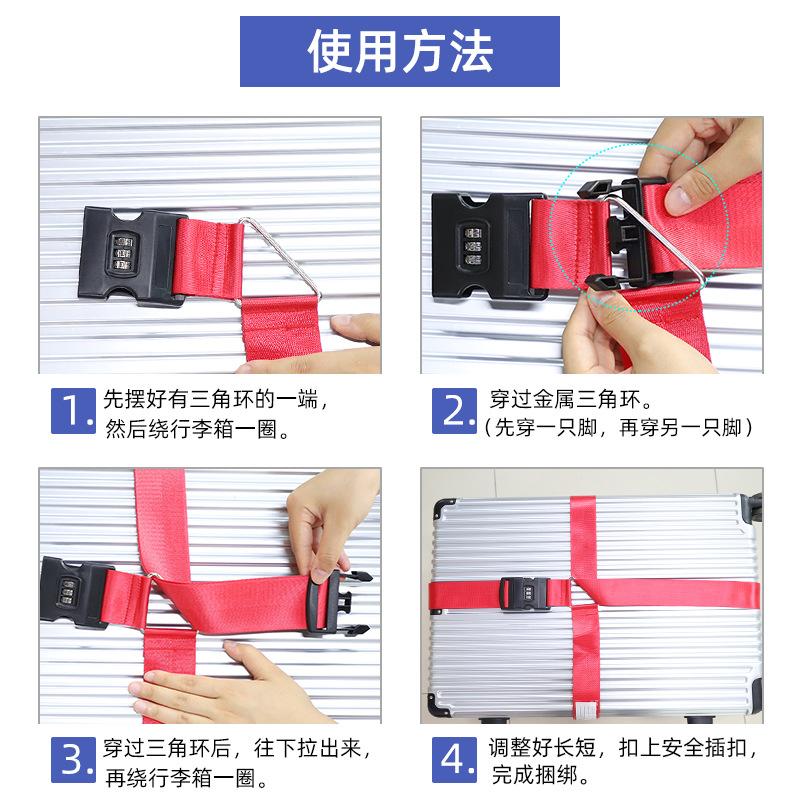 使用方法

1. 先摆好有三角环的一端，然后绕行李箱一圈。

2. 穿过金属三角环。（先穿一只脚，再穿另一只脚）

3. 穿过三角环后，往下拉出来，再绕行李箱一圈。

4. 调整好长短，扣上安全插扣，完成捆绑。