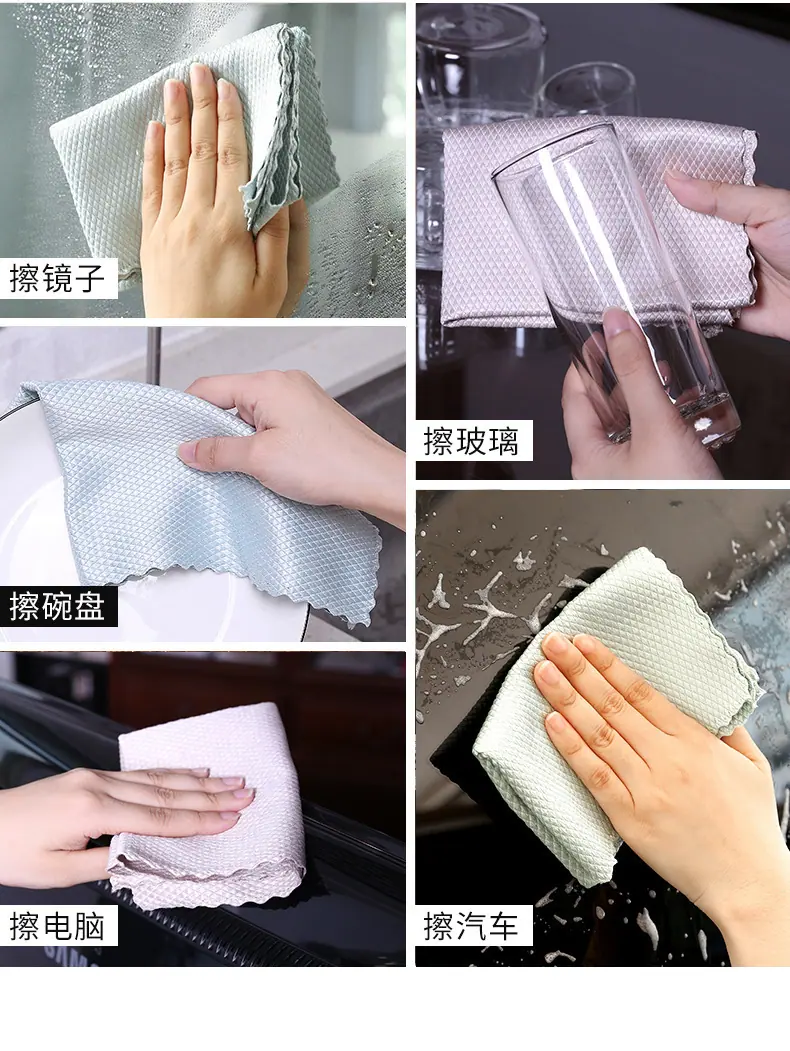 擦镜子

擦碗盘

擦电脑

擦玻璃

擦汽车