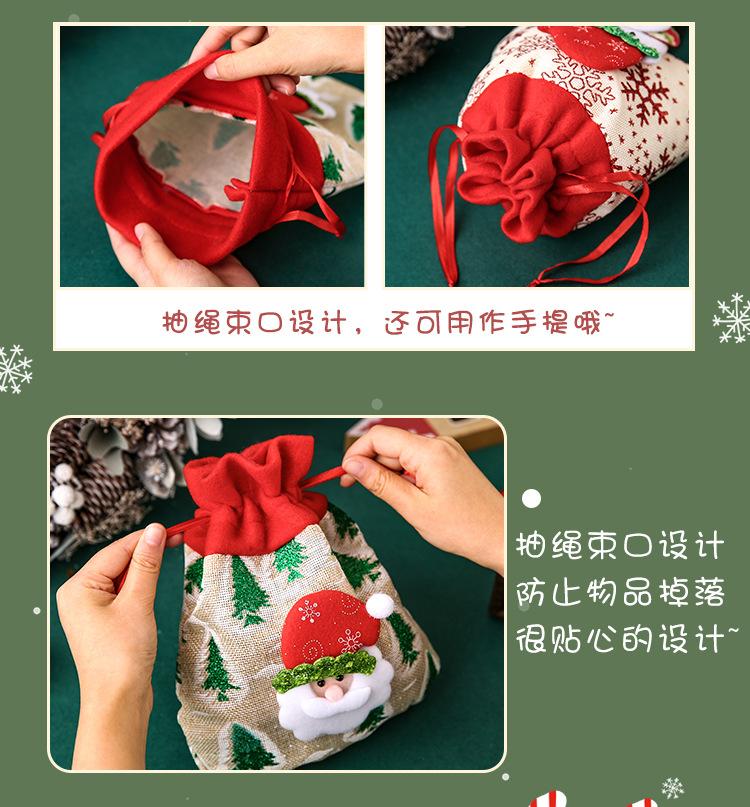 抽绳束口设计，还可用作手提哦~

抽绳束口设计
防止物品掉落
很贴心的设计~