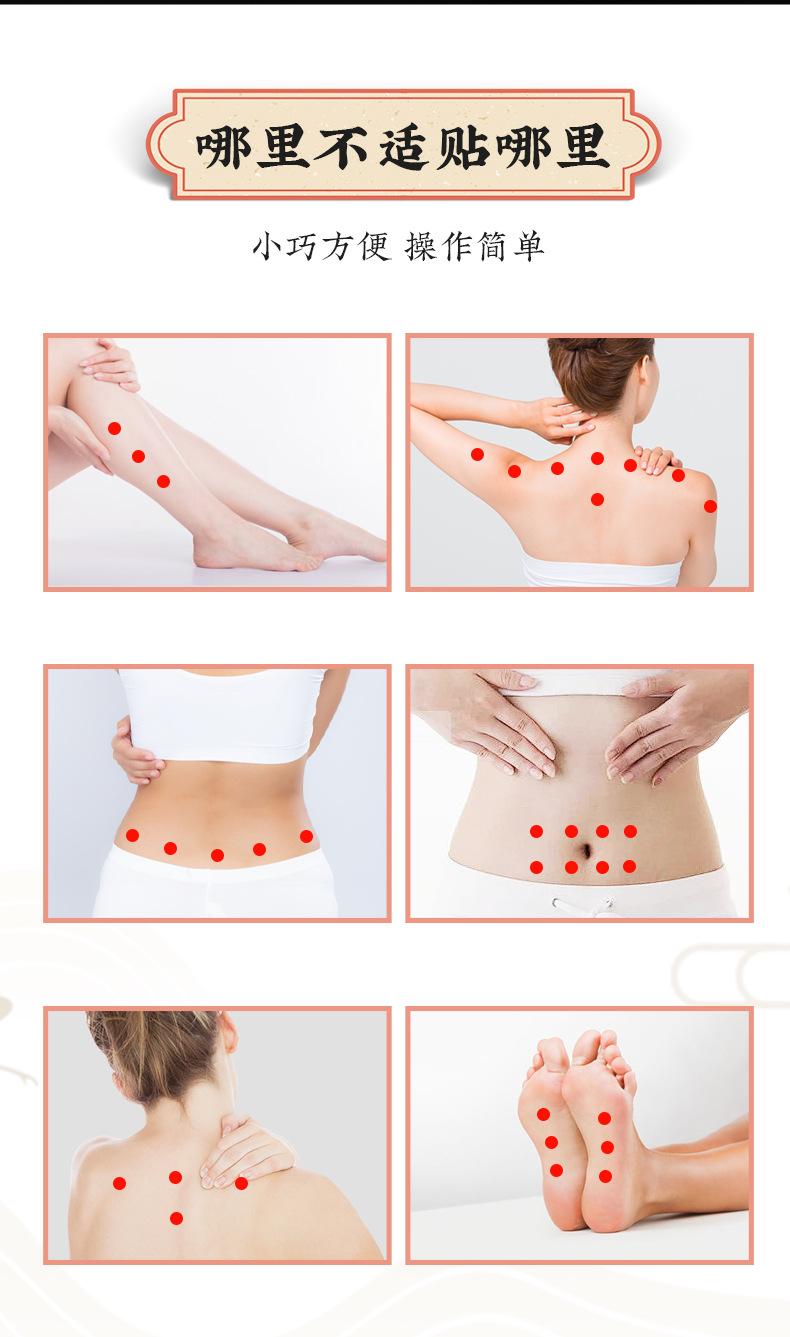 哪里不适贴哪里

小巧方便 操作简单