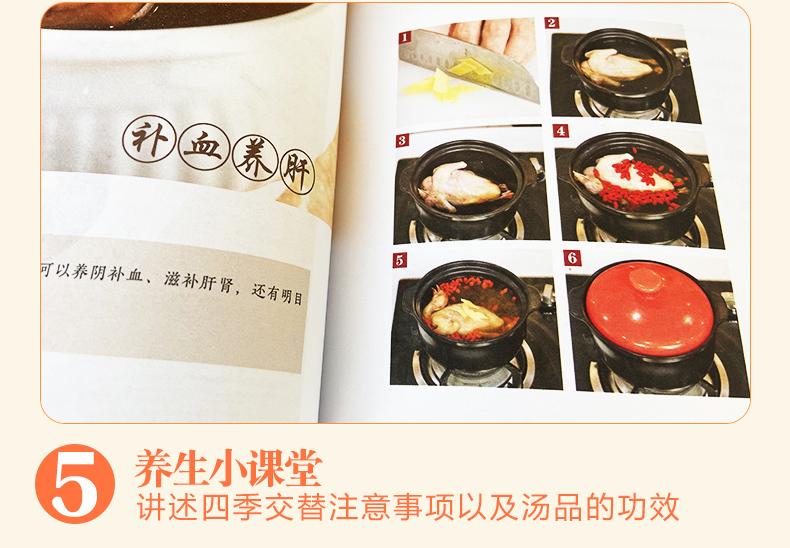 补血养肝

可以养阴补血、滋补肝肾，还有明目

1

2

3

4

5

6

5 养生小课堂

讲述四季交替注意事项以及汤品的功效