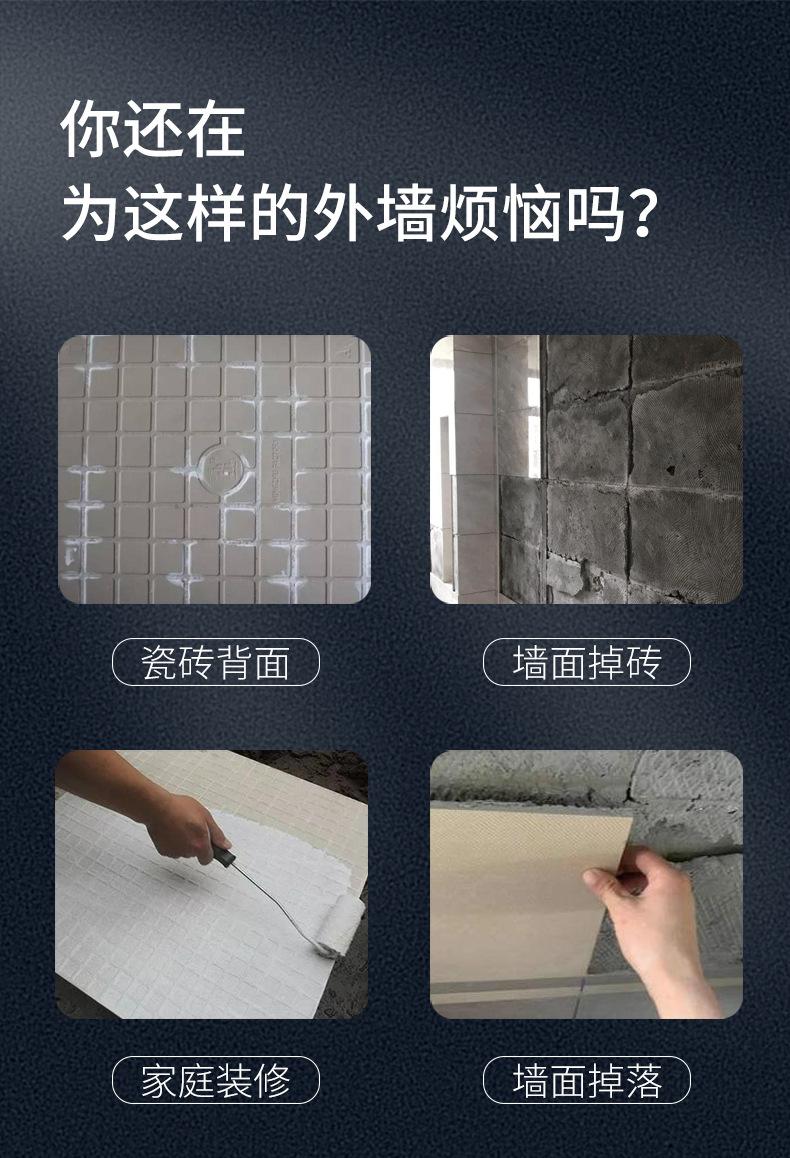 你还在
为这样的外墙烦恼吗？

瓷砖背面

墙面掉砖

家庭装修

墙面掉落