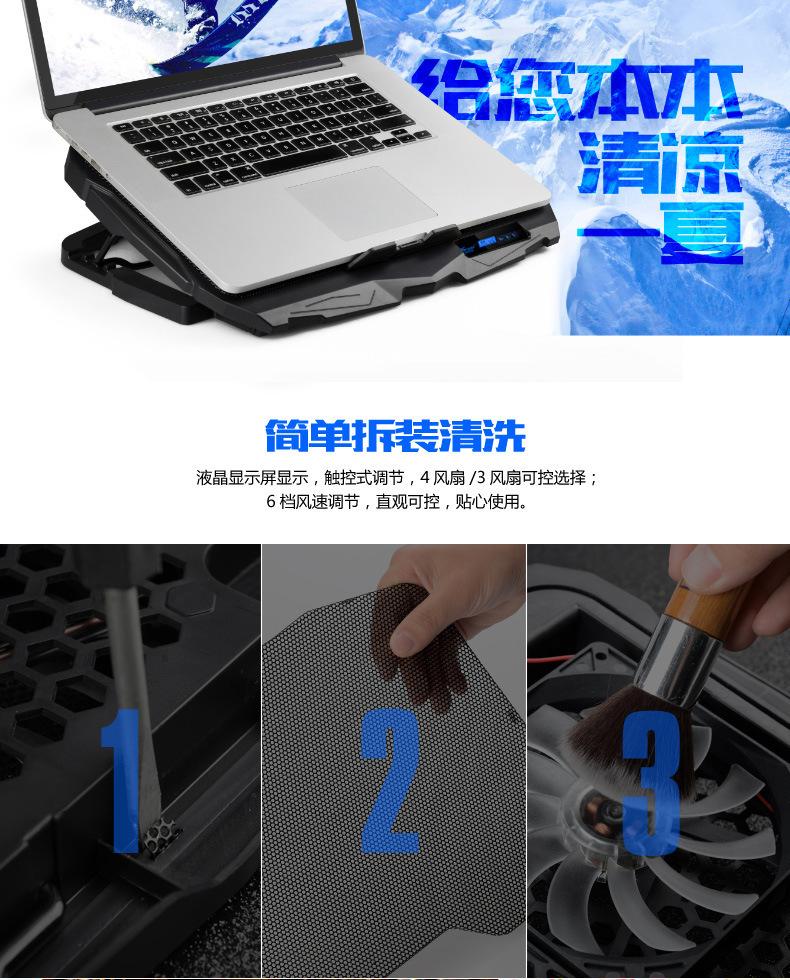 给您本本
清凉
一夏

简单拆装清洗

液晶显示屏显示，触控式调节，4 风扇 /3 风扇可控选择；
6 档风速调节，直观可控，贴心使用。

1

2

3