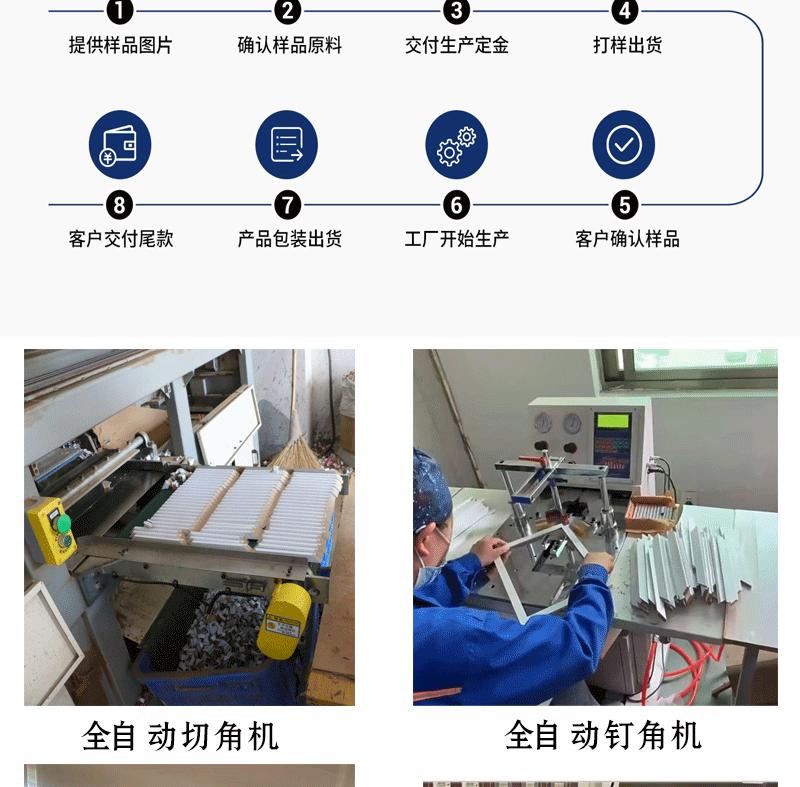 1
提供样品图片
2
确认样品原料
3
交付生产定金
4
打样出货

8
客户交付尾款
7
产品包装出货
6
工厂开始生产
5
客户确认样品

全自 动切角机

全自 动钉角机