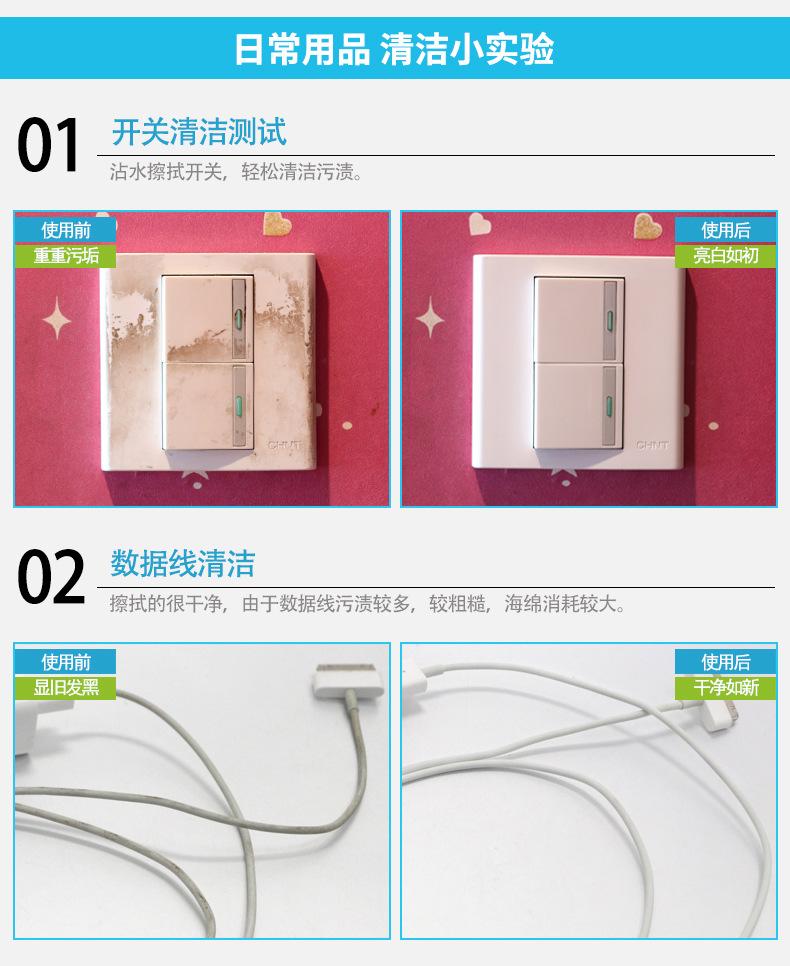 日常用品 清洁小实验

01 开关清洁测试

沾水擦拭开关，轻松清洁污渍。

使用前
重重污垢

CHNT

使用后
亮白如初

CHNT

02 数据线清洁

擦拭的很干净，由于数据线污渍较多，较粗糙，海绵消耗较大。

使用前
显旧发黑

使用后
干净如新