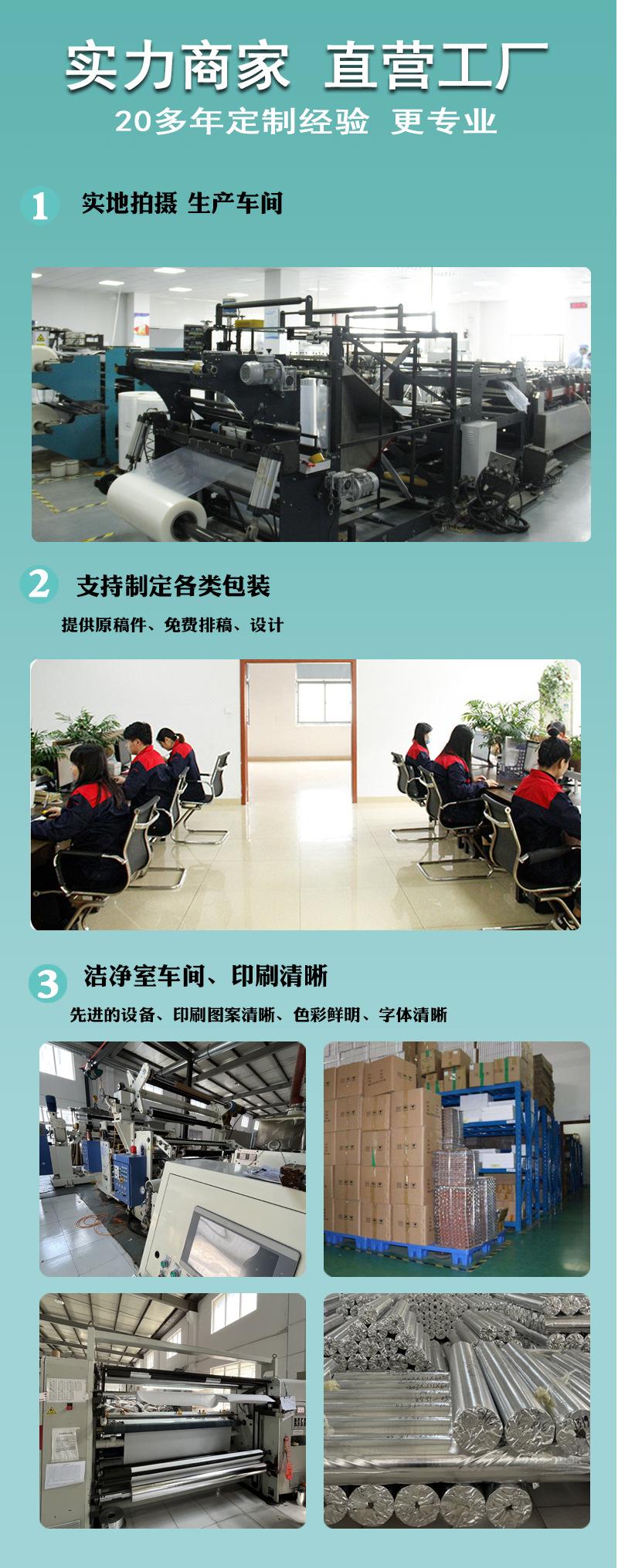 实力商家 直营工厂
20多年定制经验 更专业

1 实地拍摄 生产车间

2 支持制定各类包装
提供原稿件、免费排稿、设计

3 洁净室车间、印刷清晰
先进的设备、印刷图案清晰、色彩鲜明、字体清晰