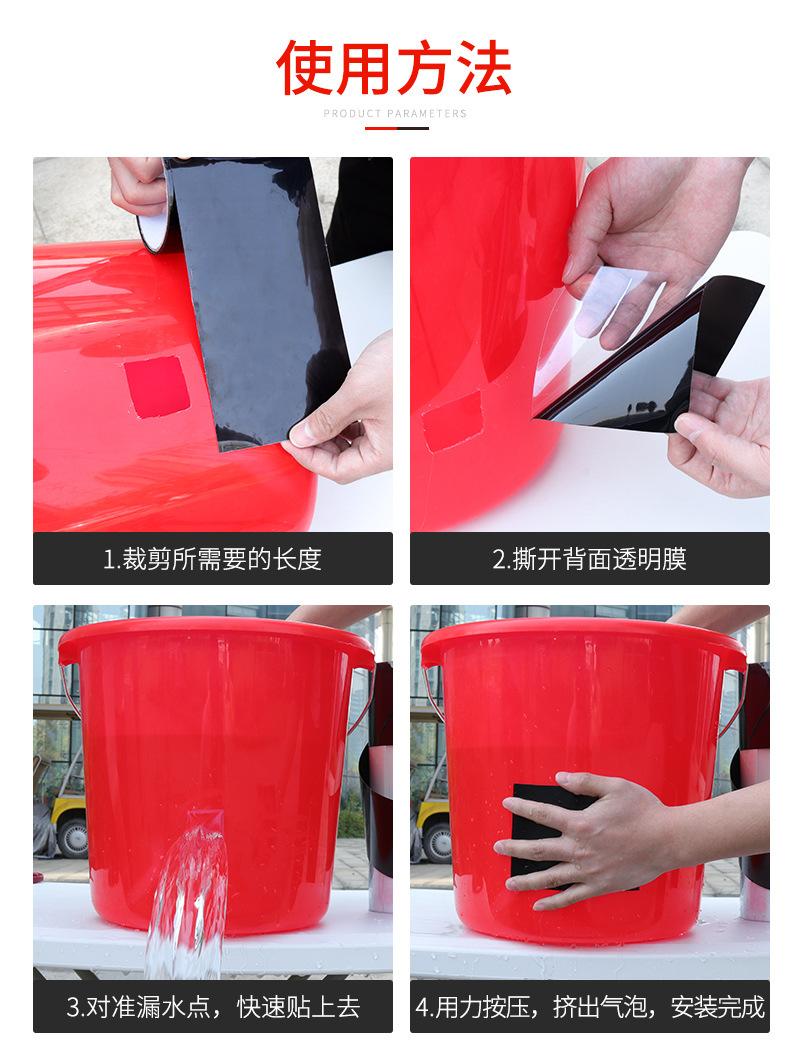 使用方法

PRODUCT PARAMETERS

1.裁剪所需要的长度

2.撕开背面透明膜

3.对准漏水点，快速贴上去

4.用力按压，挤出气泡，安装完成