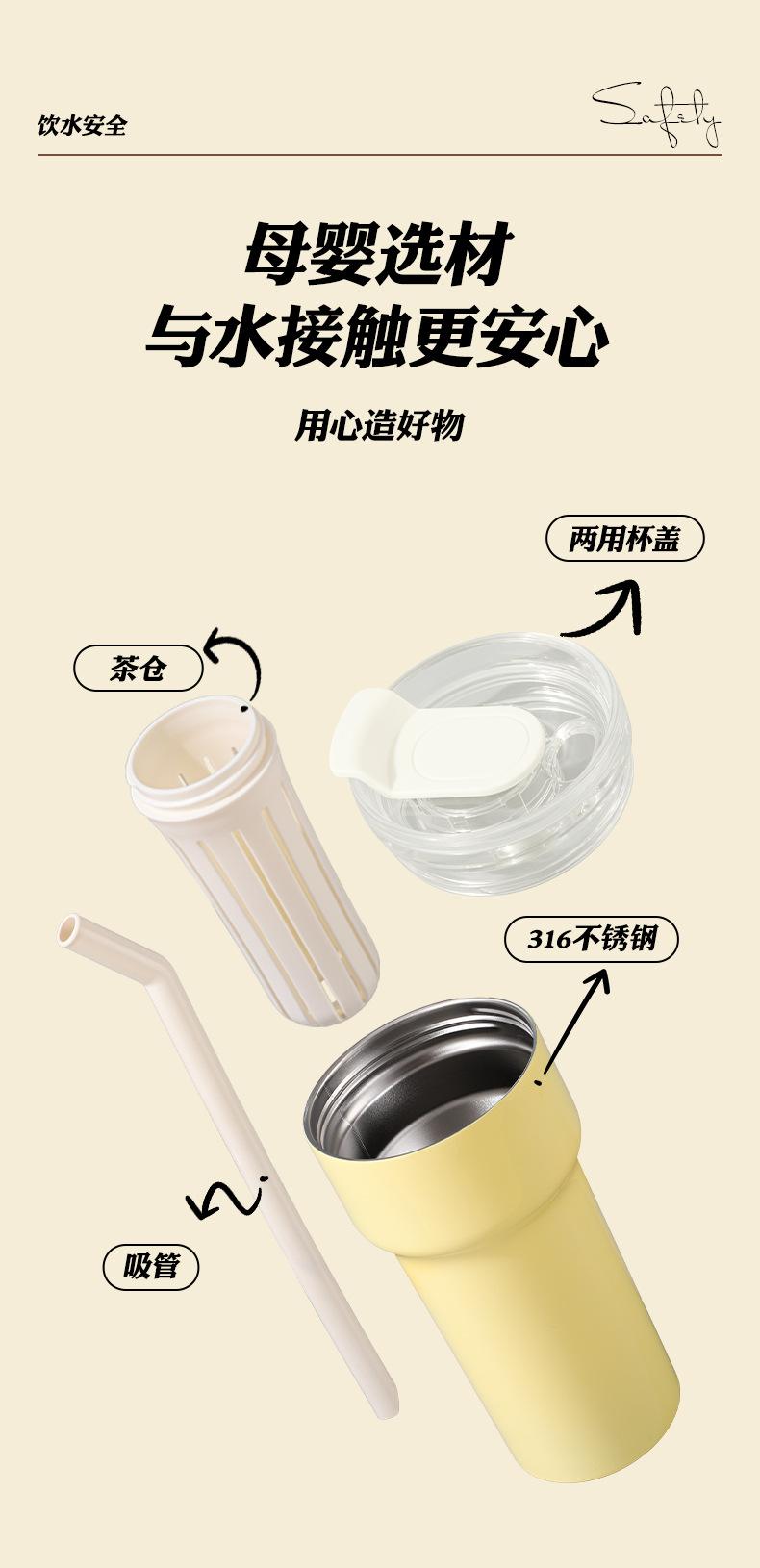 饮水安全

Safety

母婴选材
与水接触更安心

用心造好物

两用杯盖

茶仓

316不锈钢

吸管