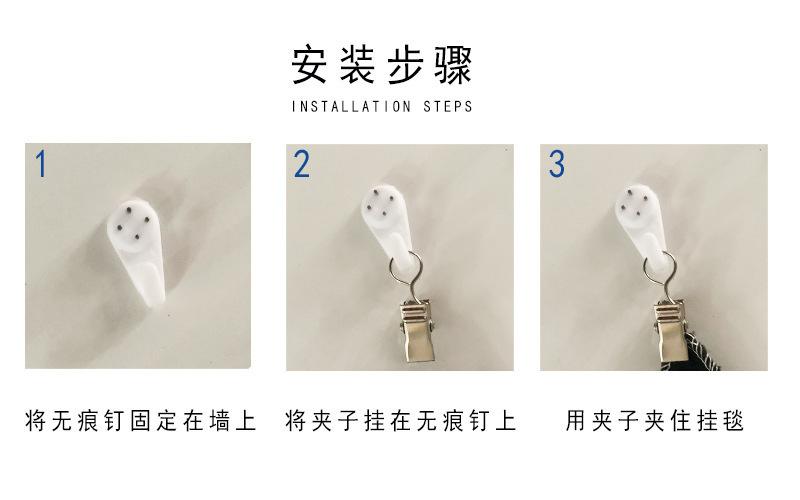 安装步骤
INSTALLATION STEPS

1

将无痕钉固定在墙上

2

将夹子挂在无痕钉上

3

用夹子夹住挂毯