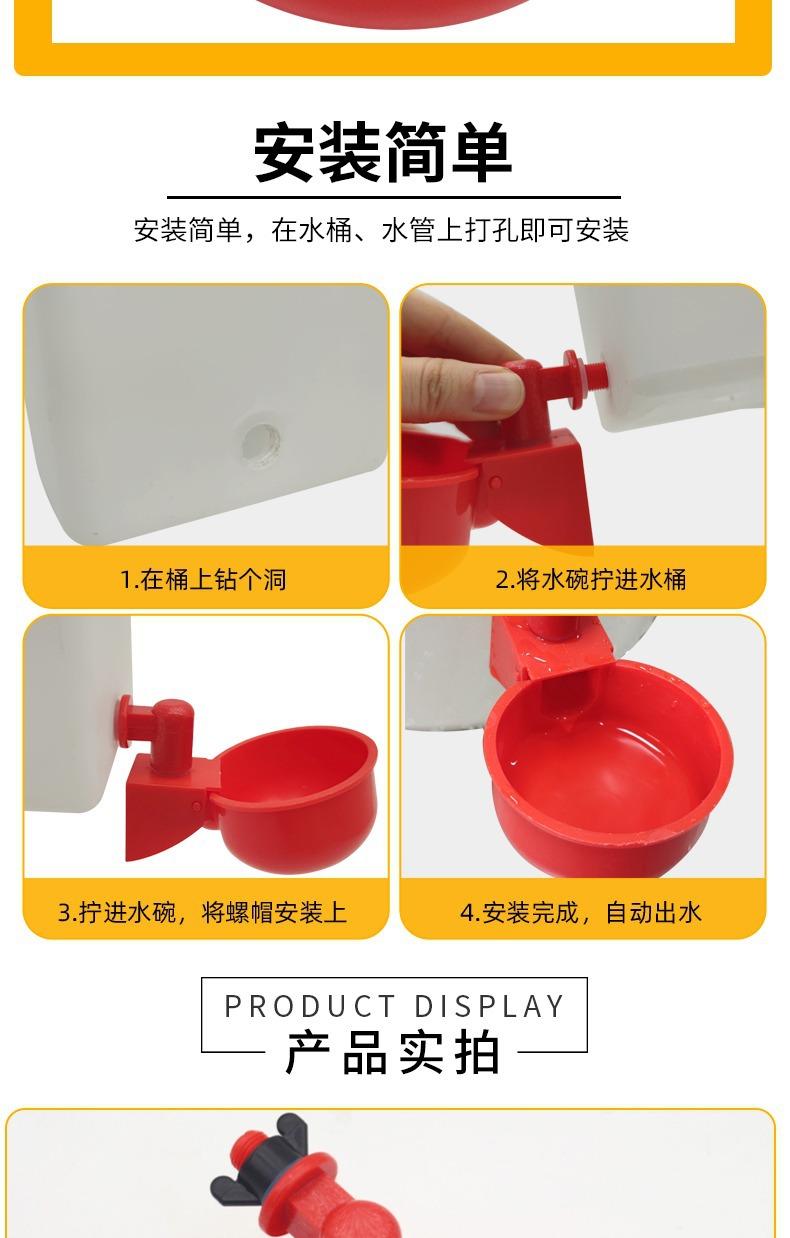 安装简单

安装简单，在水桶、水管上打孔即可安装

1.在桶上钻个洞

2.将水碗拧进水桶

3.拧进水碗，将螺帽安装上

4.安装完成，自动出水

PRODUCT DISPLAY
产品实拍