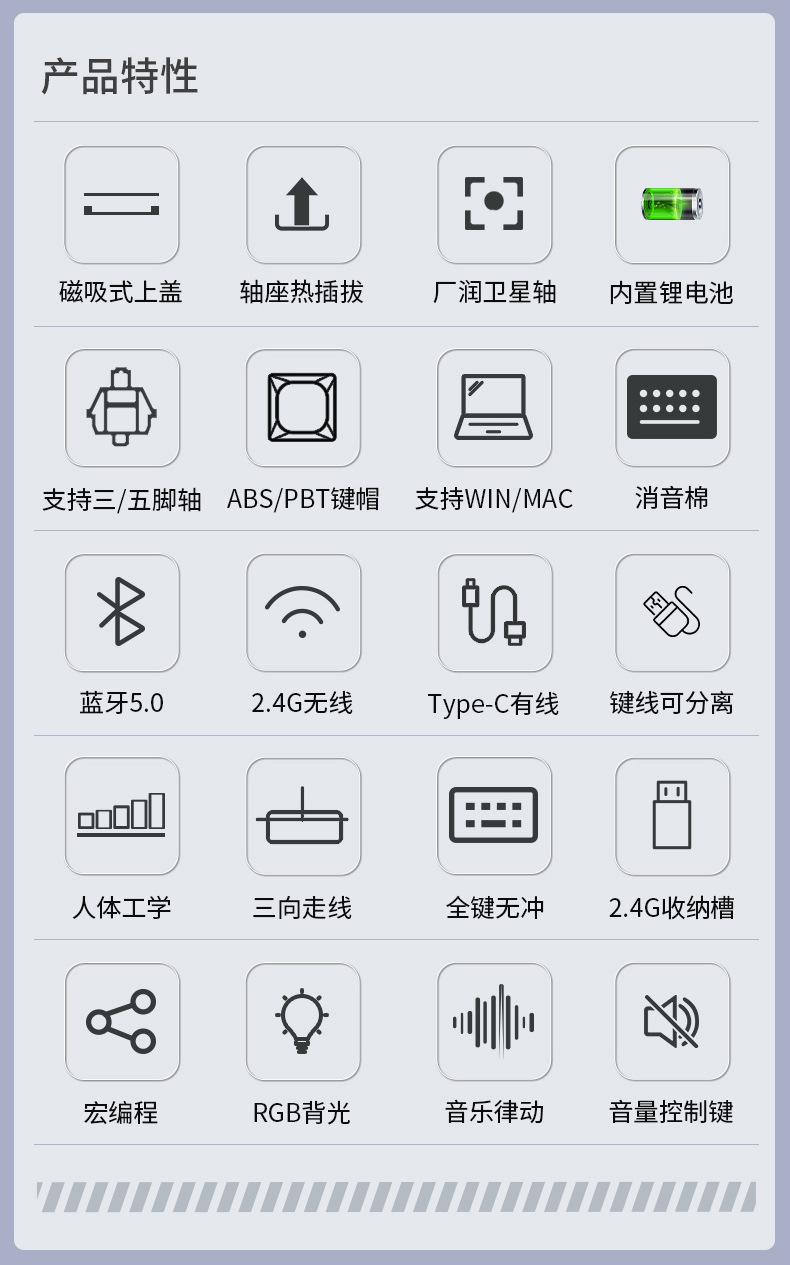 产品特性

磁吸式上盖 轴座热插拔 厂润卫星轴 内置锂电池

支持三/五脚轴 ABS/PBT键帽 支持WIN/MAC 消音棉

蓝牙5.0 2.4G无线 Type-C有线 键线可分离

人体工学 三向走线 全键无冲 2.4G收纳槽

宏编程 RGB背光 音乐律动 音量控制键