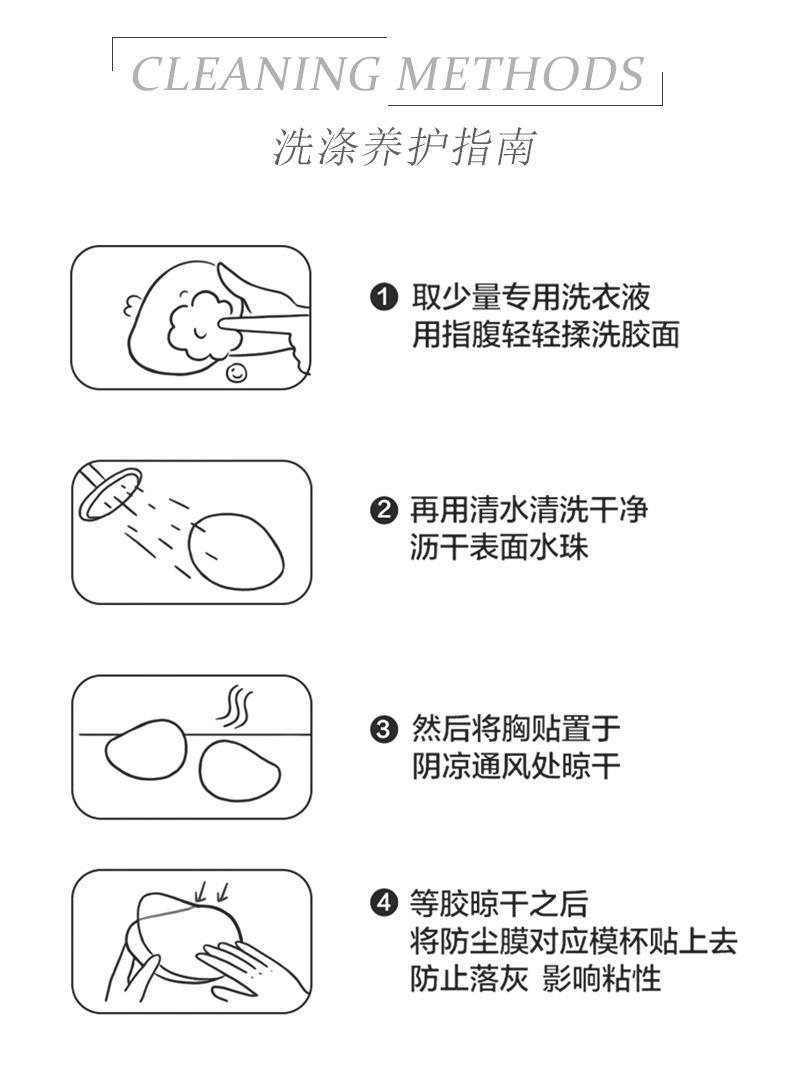 CLEANING METHODS

洗涤养护指南

❶ 取少量专用洗衣液
用指腹轻轻揉洗胶面

❷ 再用清水清洗干净
沥干表面水珠

❸ 然后将胸贴置于
阴凉通风处晾干

❹ 等胶晾干之后
将防尘膜对应模杯贴上去
防止落灰 影响粘性