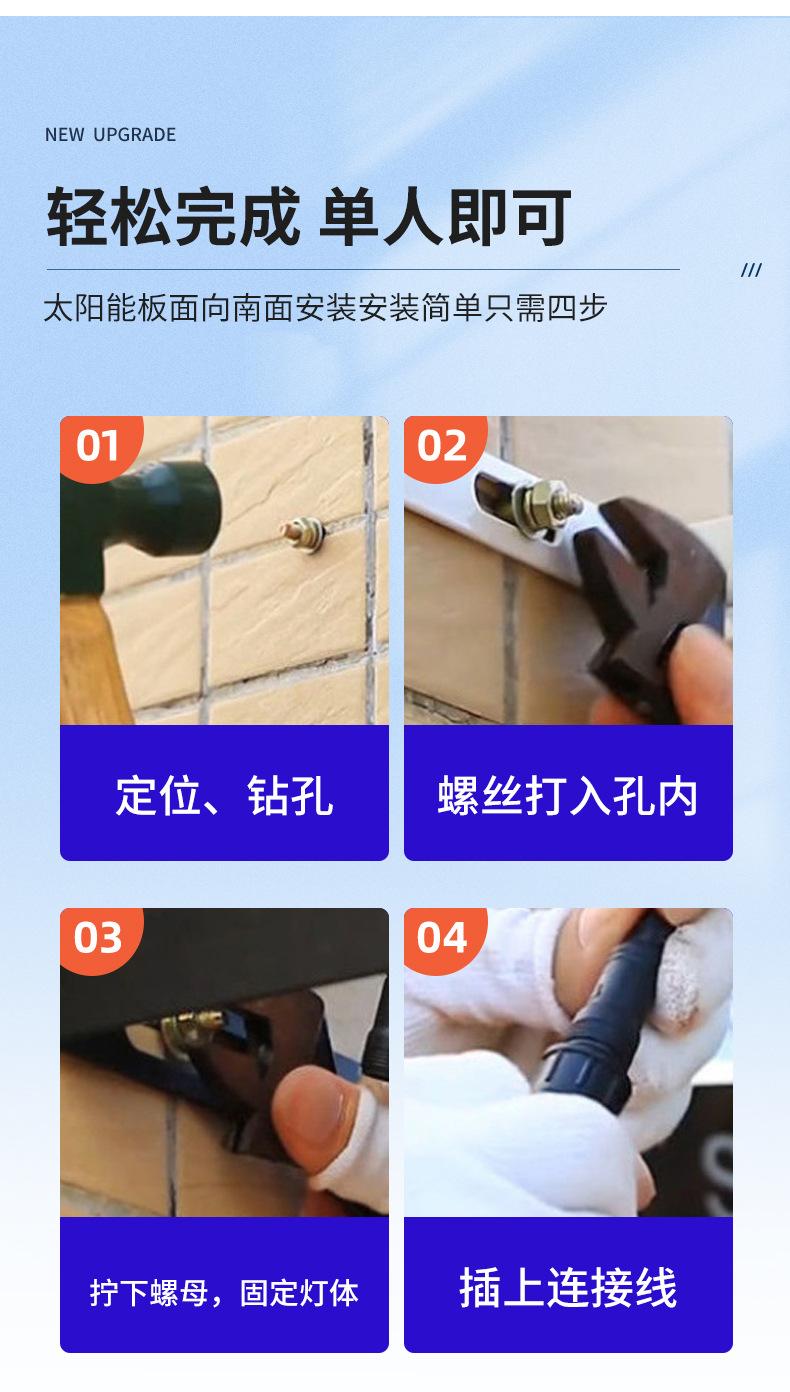 NEW UPGRADE

轻松完成 单人即可

///

太阳能板面向南面安装安装简单只需四步

01

定位、钻孔

02

螺丝打入孔内

03

拧下螺母，固定灯体

04

插上连接线