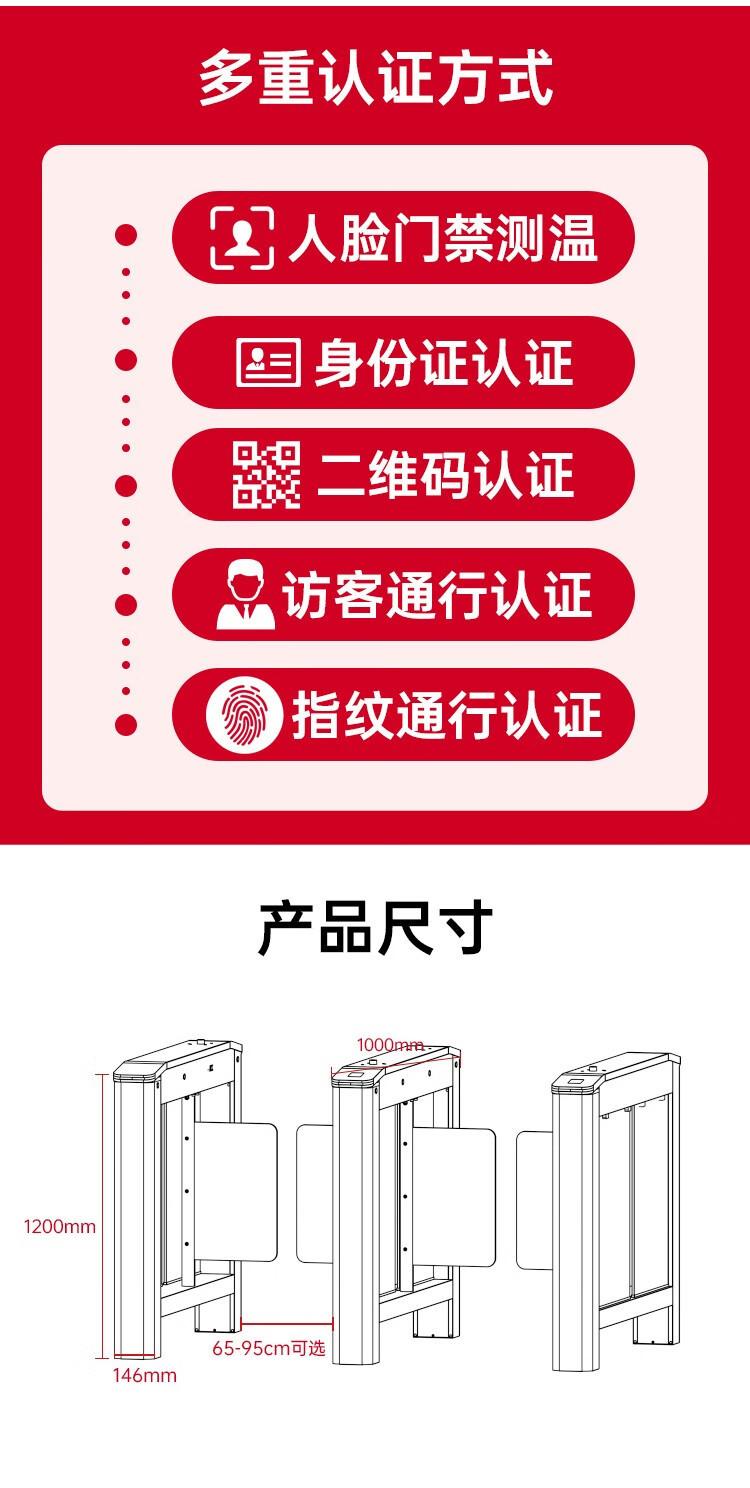 多重认证方式

人脸门禁测温

身份证认证

二维码认证

访客通行认证

指纹通行认证

产品尺寸

1000mm

1200mm

65-95cm可选

146mm