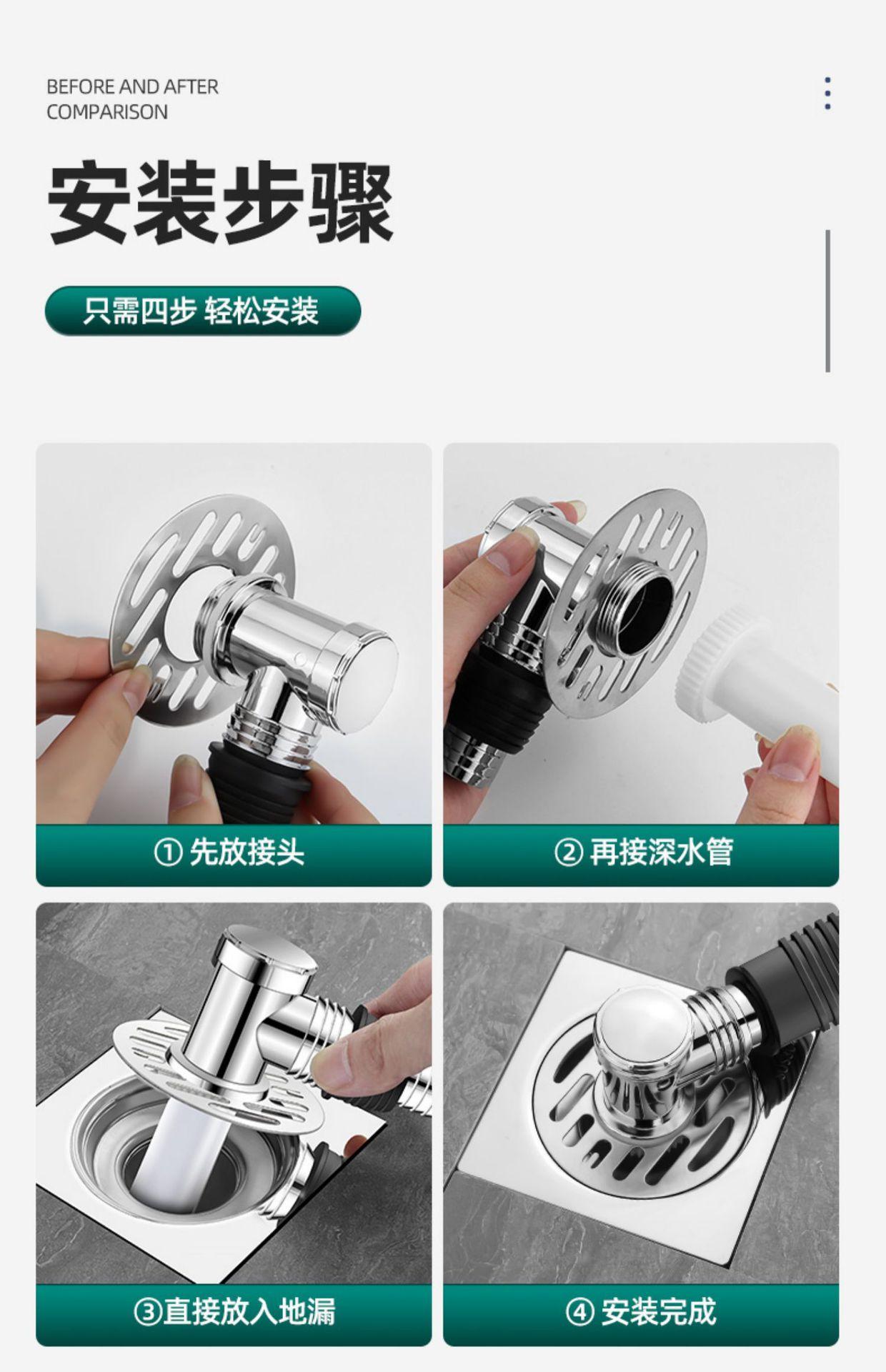 BEFORE AND AFTER
COMPARISON

安装步骤

只需四步 轻松安装

① 先放接头

② 再接深水管

③直接放入地漏

④ 安装完成