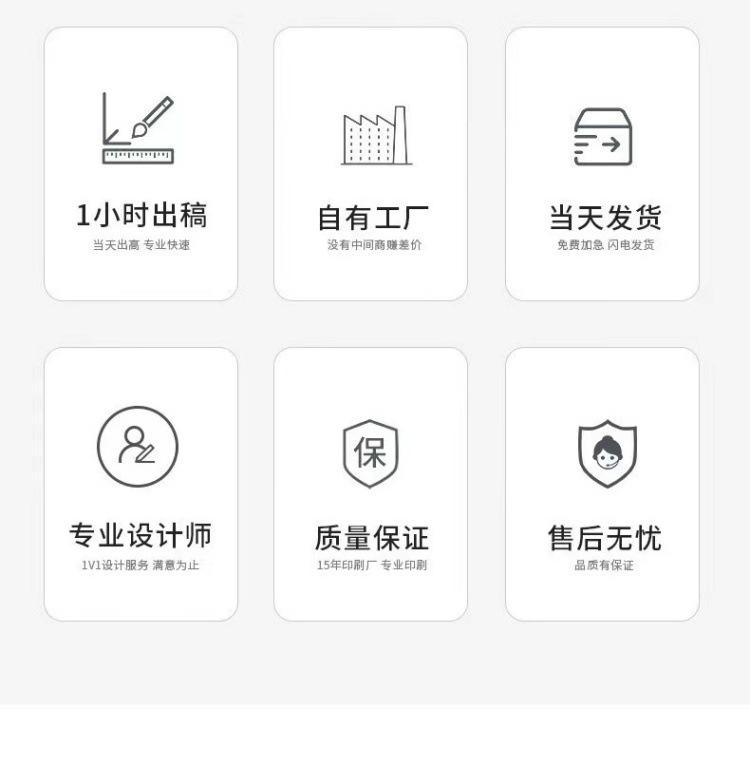 1小时出稿

当天出高 专业快速

自有工厂

没有中间商赚差价

当天发货

免费加急 闪电发货

专业设计师

1V1设计服务 满意为止

保

质量保证

15年印刷厂 专业印刷

售后无忧

品质有保证