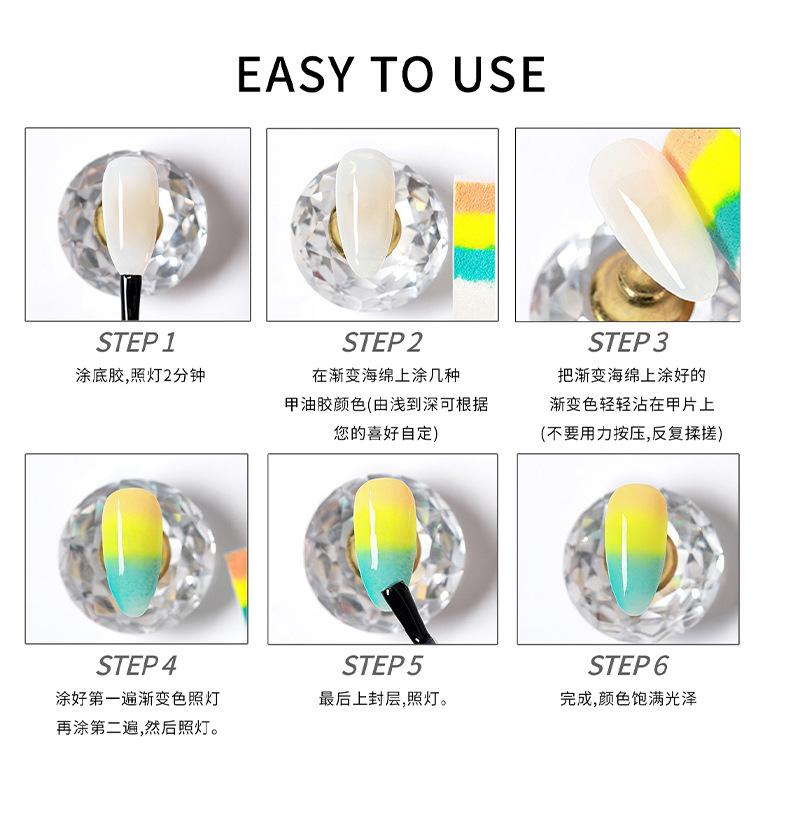 EASY TO USE

STEP 1
涂底胶,照灯2分钟

STEP 2
在渐变海绵上涂几种甲油胶颜色(由浅到深可根据您的喜好自定)

STEP 3
把渐变海绵上涂好的渐变色轻轻沾在甲片上(不要用力按压,反复揉搓)

STEP 4
涂好第一遍渐变色照灯再涂第二遍,然后照灯。

STEP 5
最后上封层,照灯。

STEP 6
完成,颜色饱满光泽