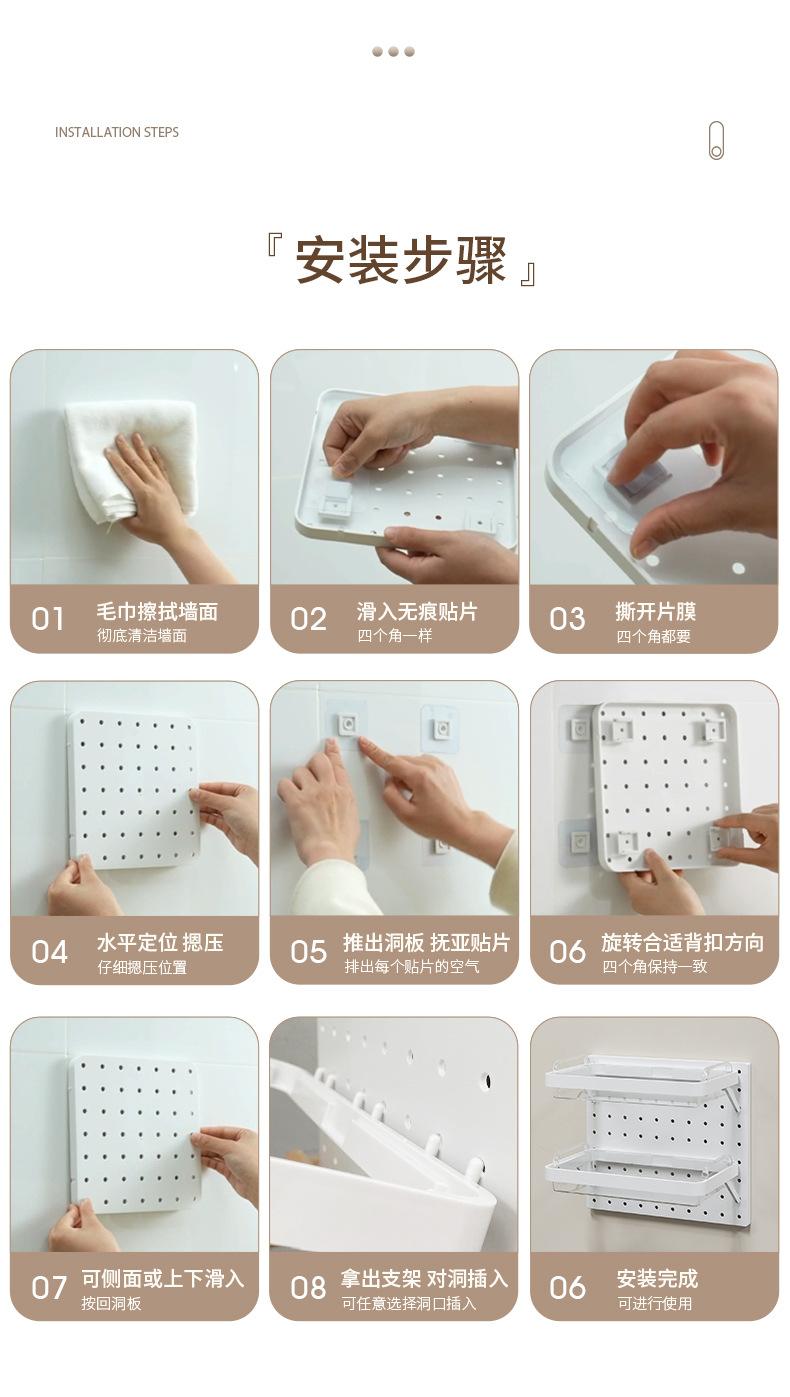 INSTALLATION STEPS

『安装步骤』

01 毛巾擦拭墙面
彻底清洁墙面

02 滑入无痕贴片
四个角一样

03 撕开片膜
四个角都要

04 水平定位 摁压
仔细摁压位置

05 推出洞板 抚亚贴片
排出每个贴片的空气

06 旋转合适背扣方向
四个角保持一致

07 可侧面或上下滑入
按回洞板

08 拿出支架 对洞插入
可任意选择洞口插入

06 安装完成
可进行使用