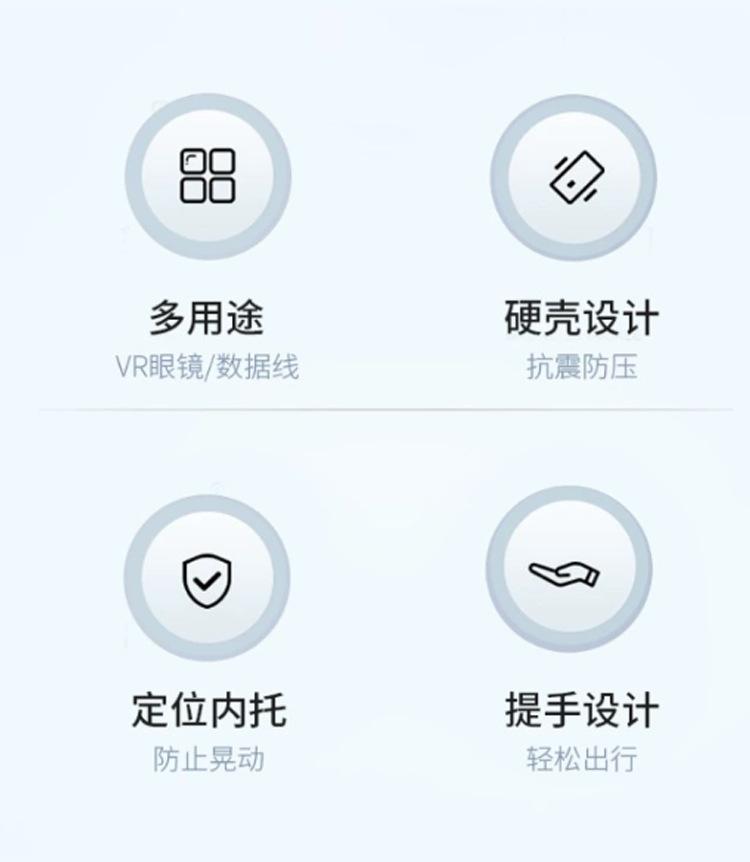 多用途
VR眼镜/数据线

硬壳设计
抗震防压

定位内托
防止晃动

提手设计
轻松出行