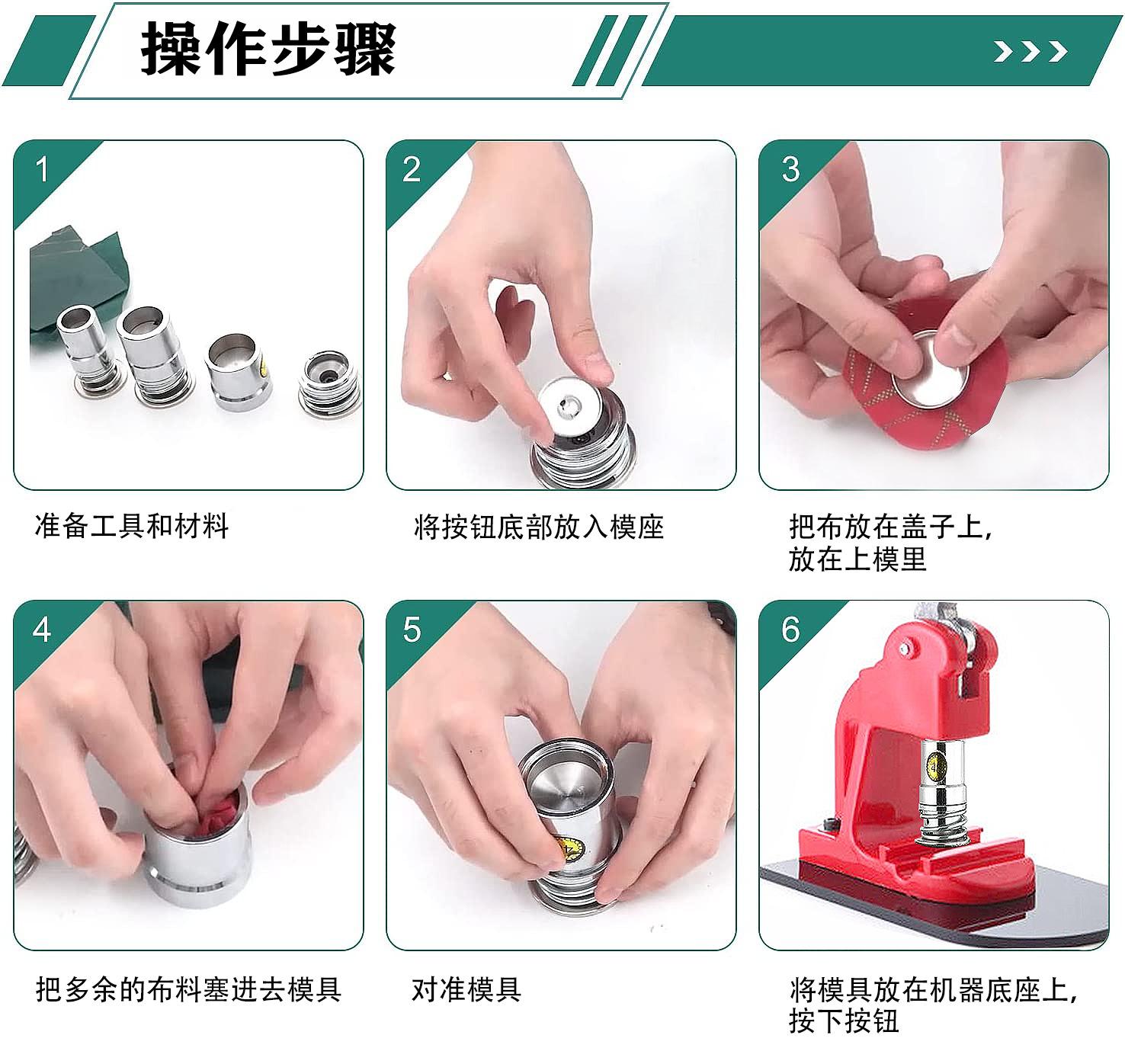 操作步骤

1

准备工具和材料

2

将按钮底部放入模座

3

把布放在盖子上，
放在上模里

4

把多余的布料塞进去模具

5

对准模具

6

将模具放在机器底座上，
按下按钮