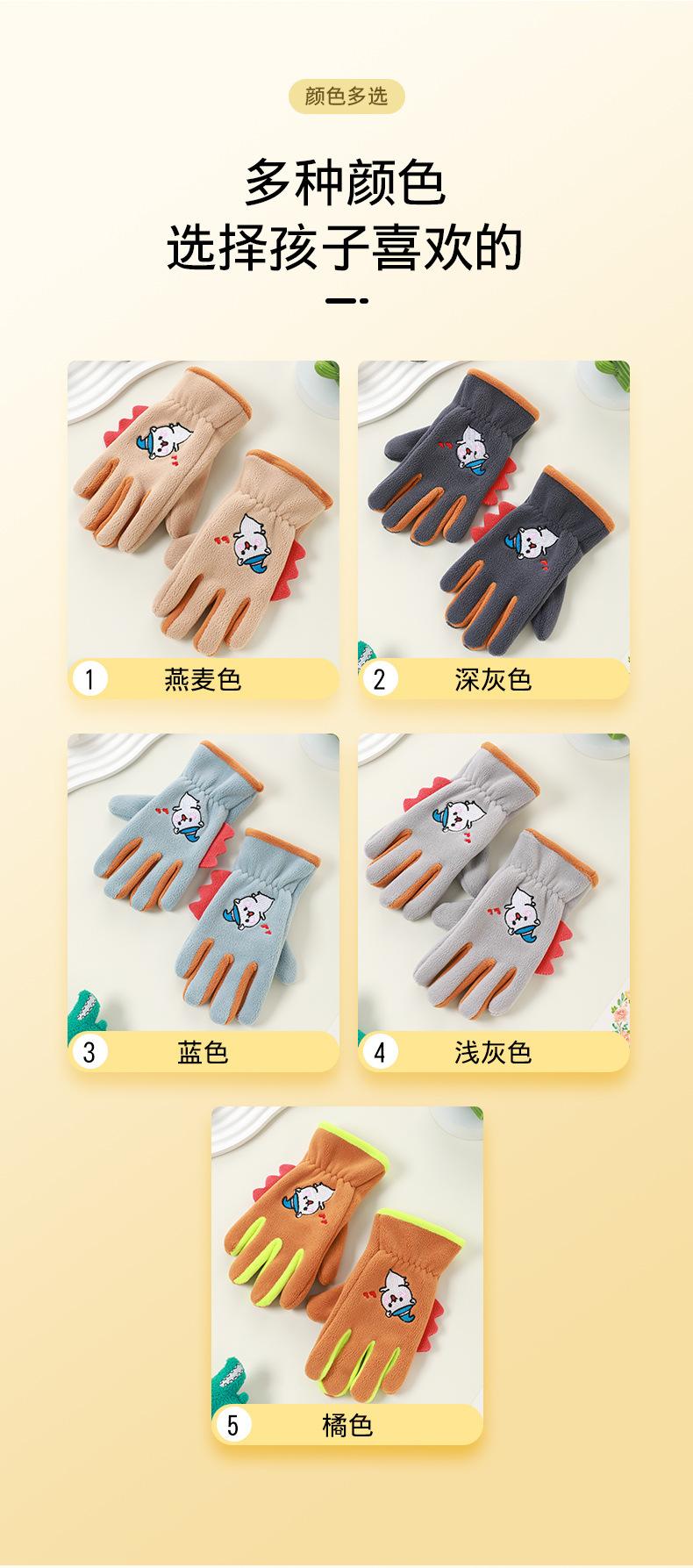 颜色多选

多种颜色
选择孩子喜欢的

1 燕麦色

2 深灰色

3 蓝色

4 浅灰色

5 橘色