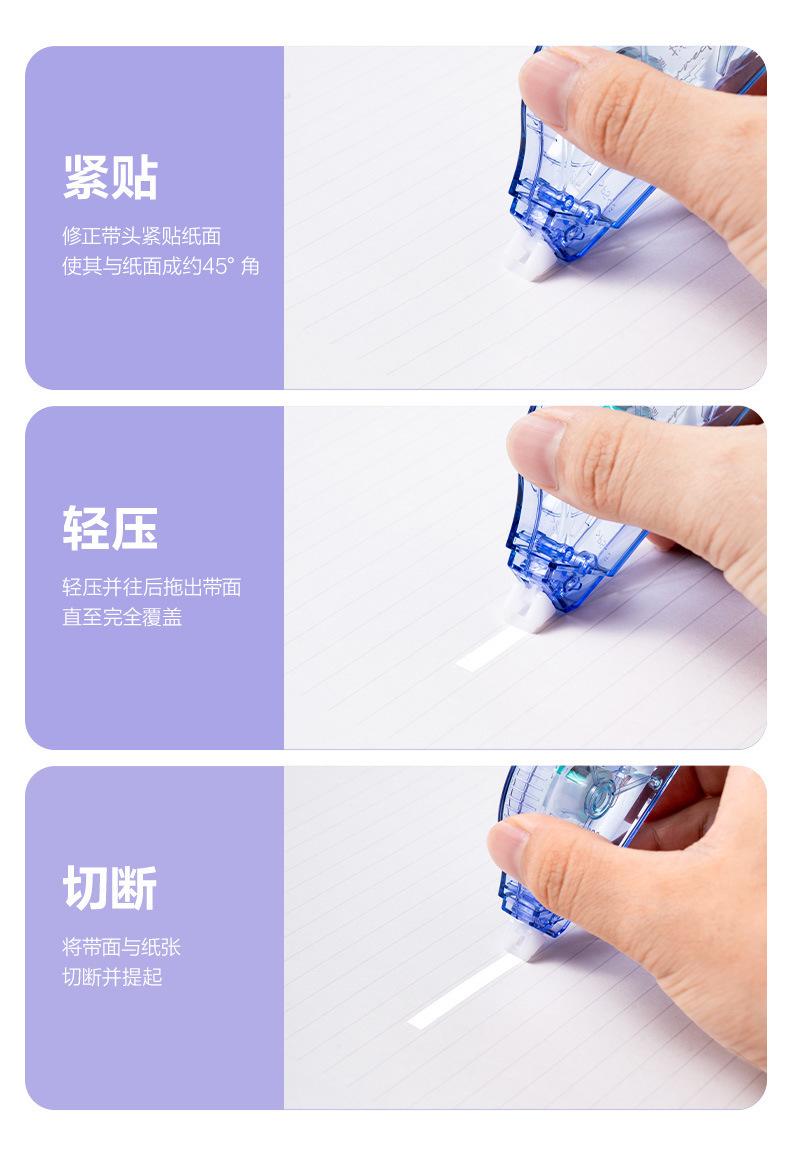 紧贴

修正带头紧贴纸面
使其与纸面成约45° 角

轻压

轻压并往后拖出带面
直至完全覆盖

切断

将带面与纸张
切断并提起