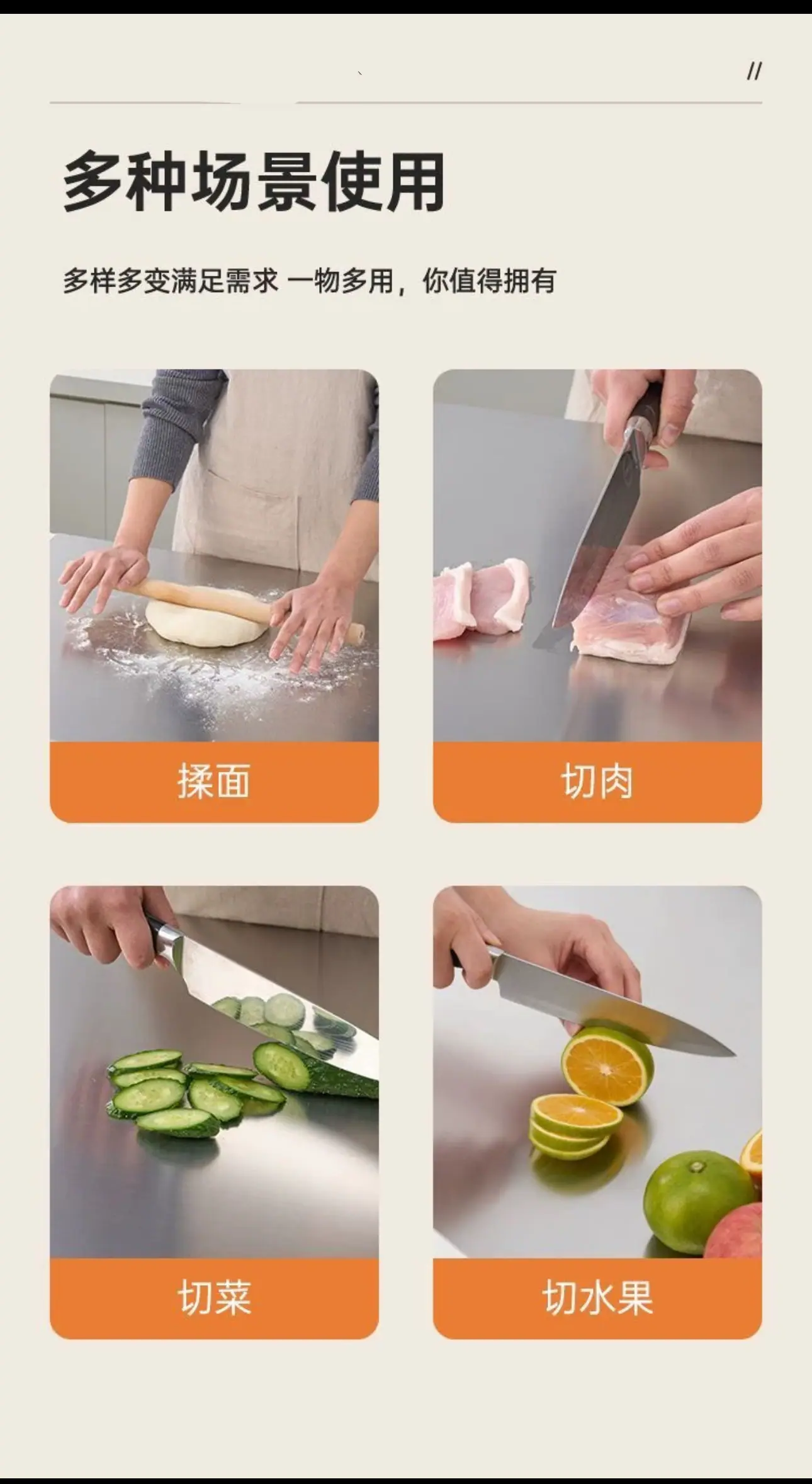 //

多种场景使用

多样多变满足需求 一物多用，你值得拥有

揉面

切肉

切菜

切水果