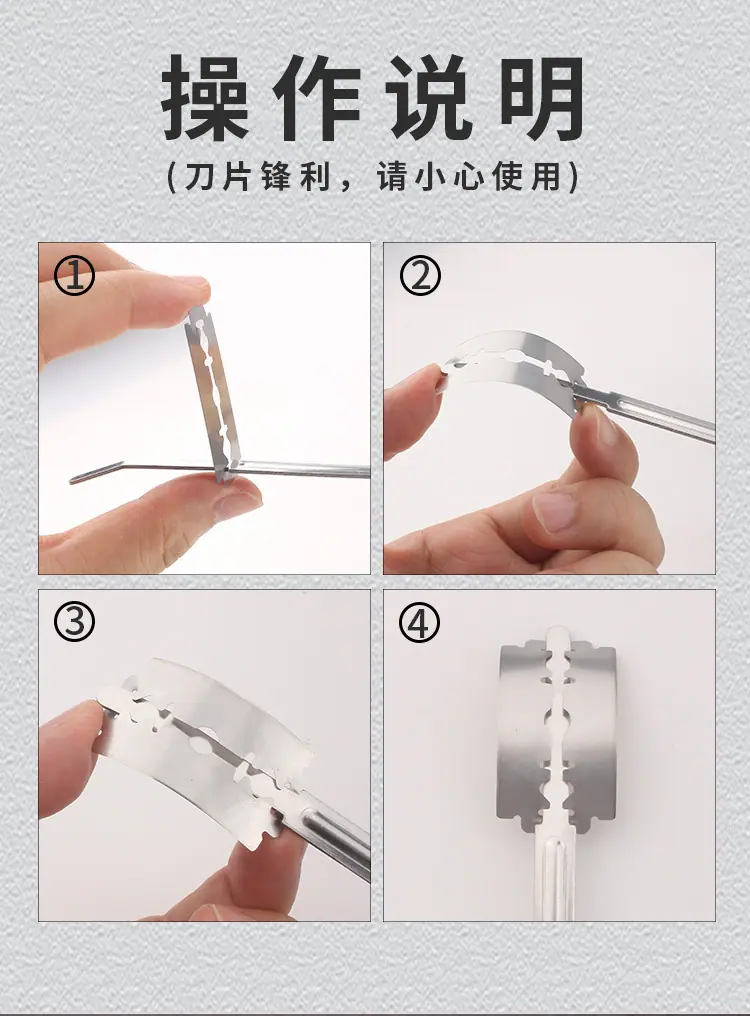 操作说明

(刀片锋利，请小心使用)

①

②

③

④