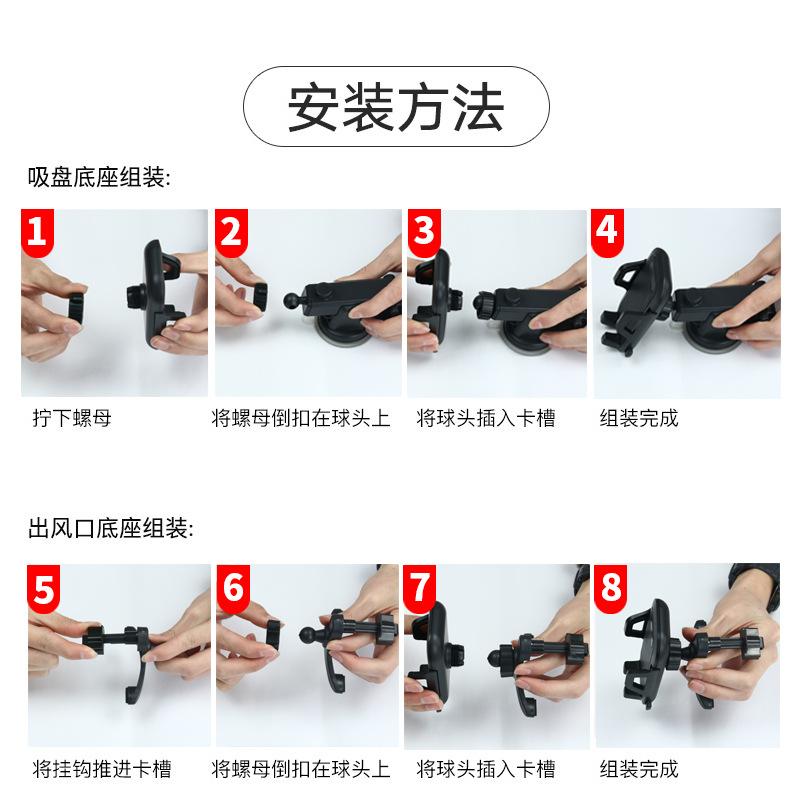 安装方法

吸盘底座组装:

1

拧下螺母

2

将螺母倒扣在球头上

3

将球头插入卡槽

4

组装完成

出风口底座组装:

5

将挂钩推进卡槽

6

将螺母倒扣在球头上

7

将球头插入卡槽

8

组装完成