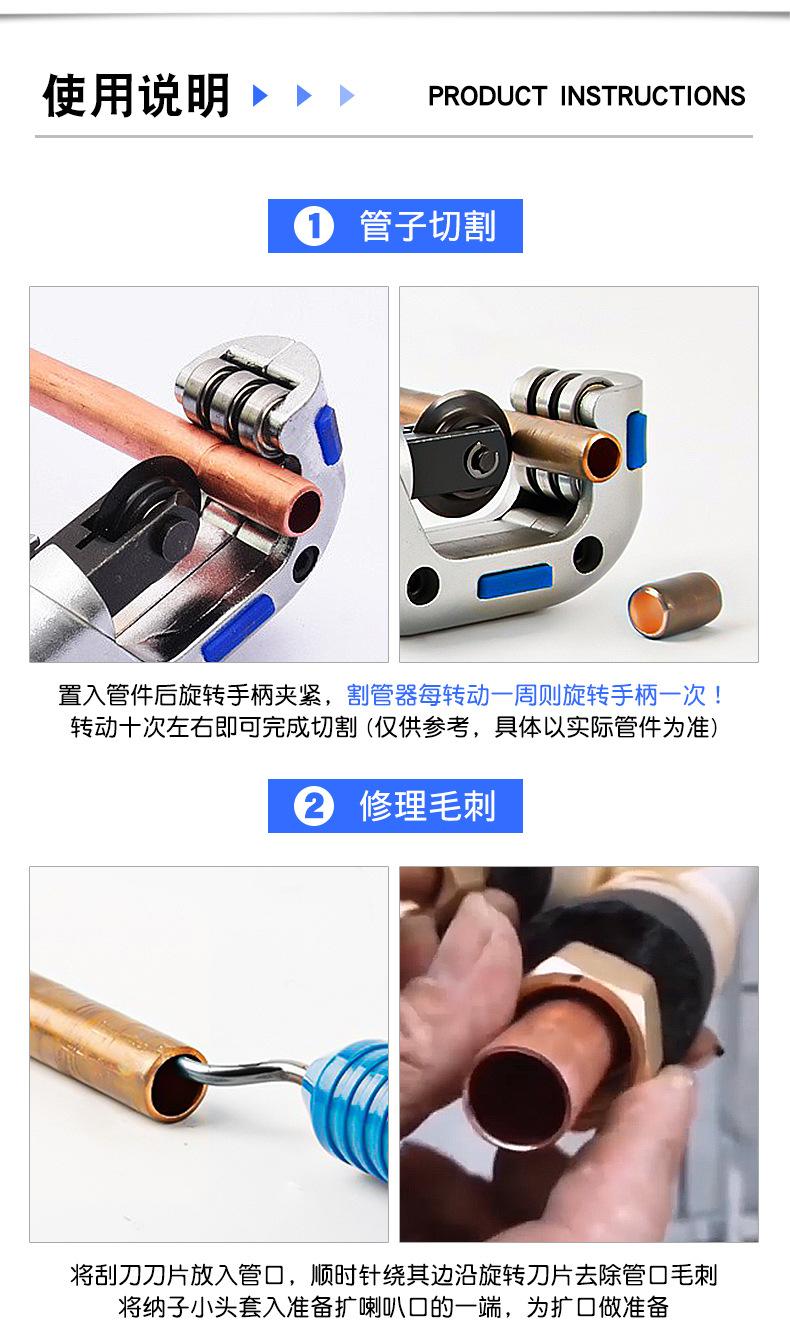 使用说明

PRODUCT INSTRUCTIONS

1 管子切割

置入管件后旋转手柄夹紧，割管器每转动一周则旋转手柄一次！
转动十次左右即可完成切割（仅供参考，具体以实际管件为准）

2 修理毛刺

将刮刀刀片放入管口，顺时针绕其边沿旋转刀片去除管口毛刺
将纳子小头套入准备扩喇叭口的一端，为扩口做准备