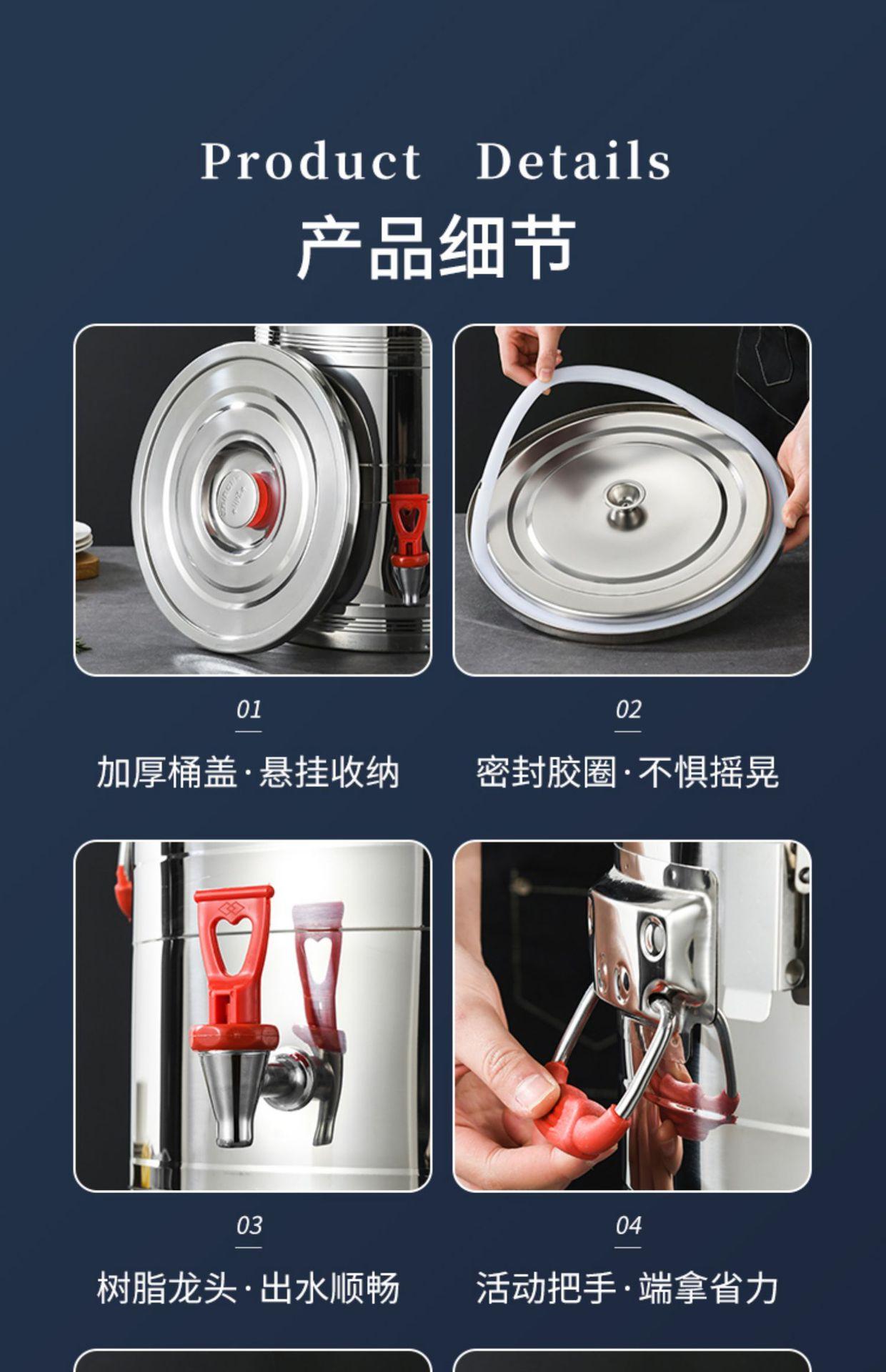 Product Details

产品细节

01

加厚桶盖·悬挂收纳

02

密封胶圈·不惧摇晃

03

树脂龙头·出水顺畅

04

活动把手·端拿省力