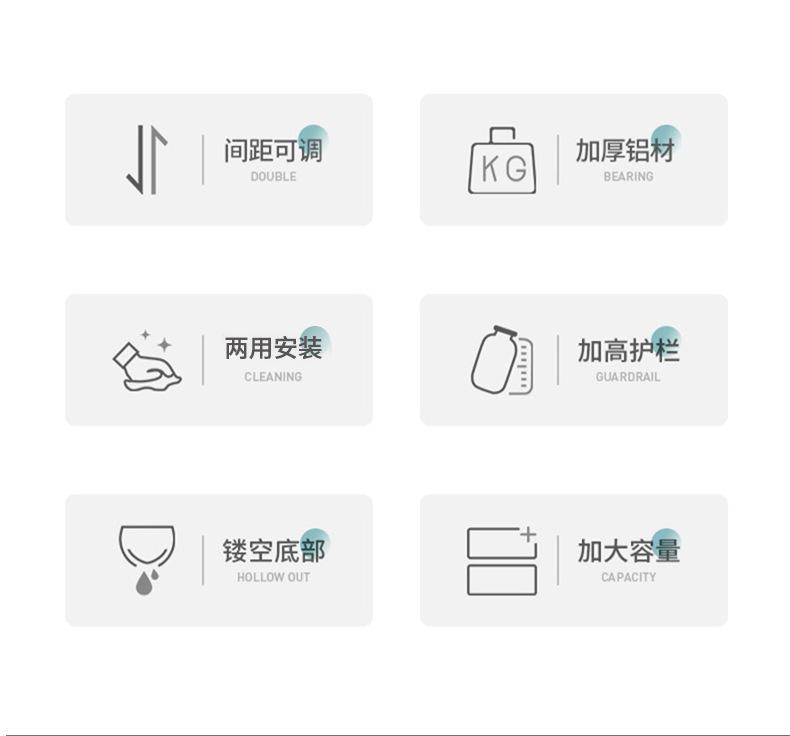 间距可调
DOUBLE

KG
加厚铝材
BEARING

两用安装
CLEANING

加高护栏
GUARDRAIL

镂空底部
HOLLOW OUT

加大容量
CAPACITY