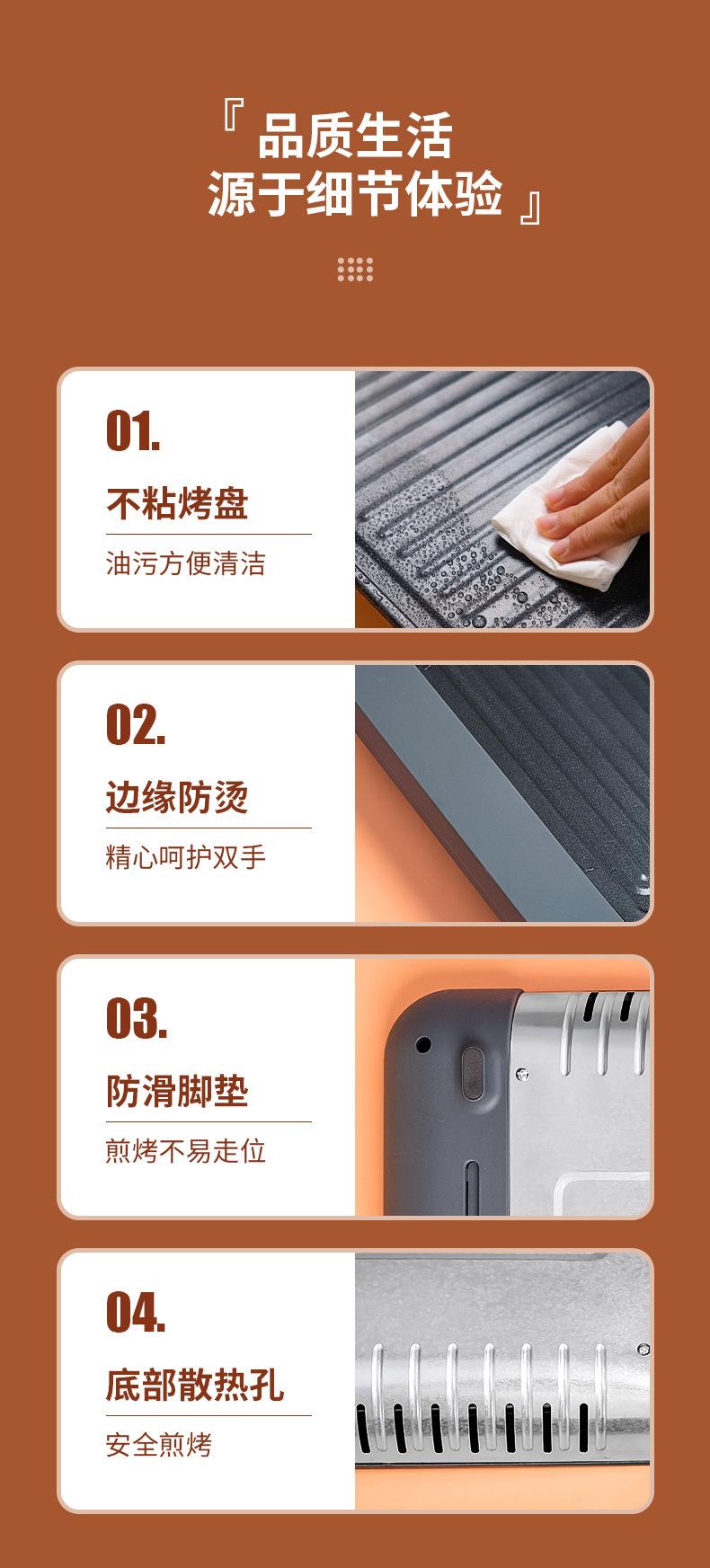 『 品质生活
源于细节体验 』

01.
不粘烤盘
油污方便清洁

02.
边缘防烫
精心呵护双手

03.
防滑脚垫
煎烤不易走位

04.
底部散热孔
安全煎烤