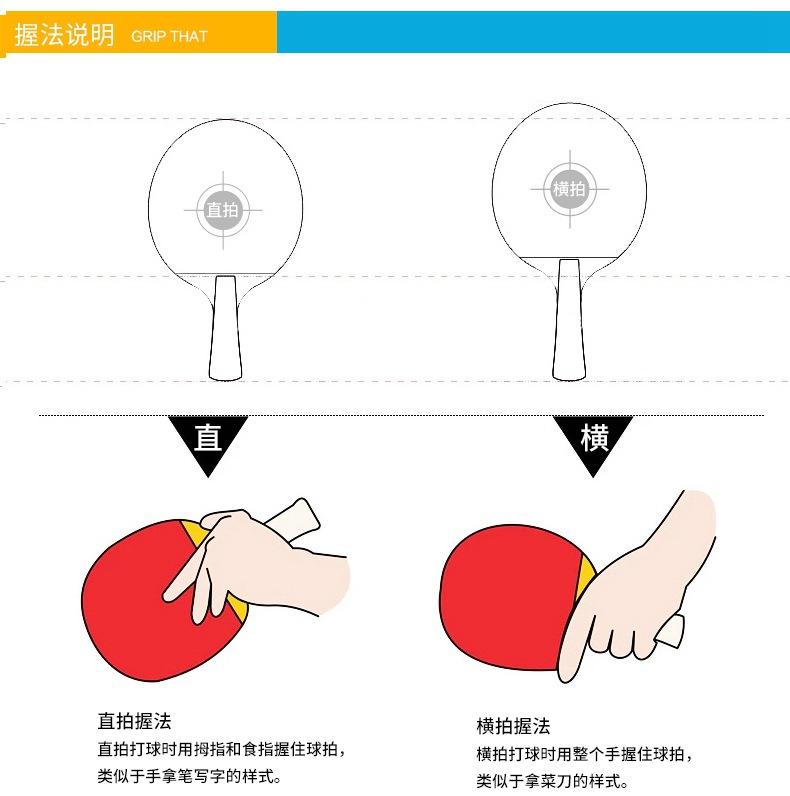 握法说明 GRIP THAT

直拍

横拍

直

横

直拍握法
直拍打球时用拇指和食指握住球拍，类似于手拿笔写字的样式。

横拍握法
横拍打球时用整个手握住球拍，类似于拿菜刀的样式。