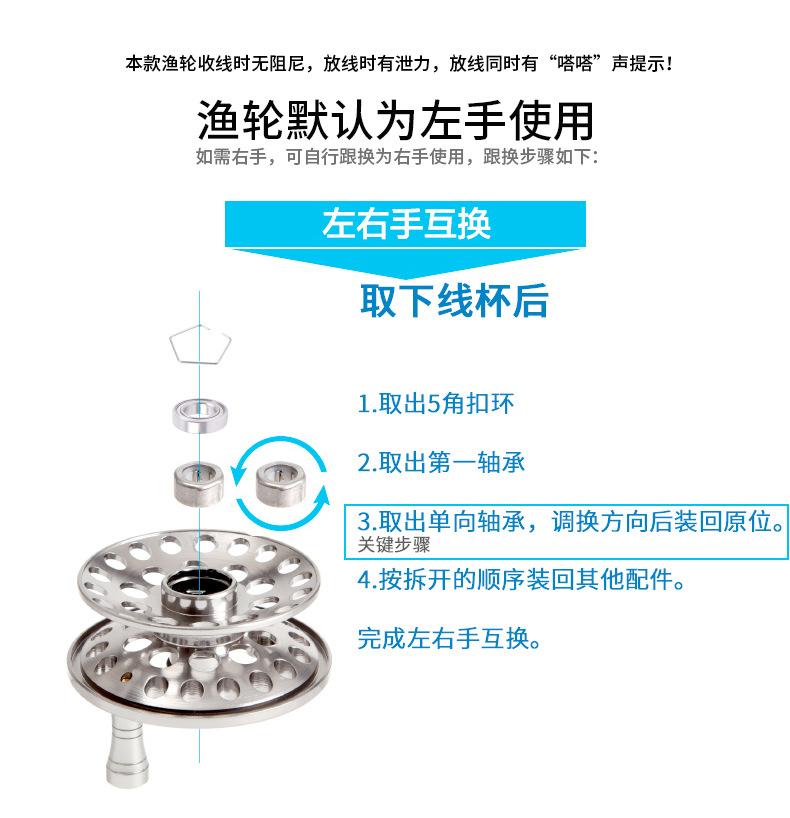 本款渔轮收线时无阻尼，放线时有泄力，放线同时有“嗒嗒”声提示！

渔轮默认为左手使用
如需右手，可自行跟换为右手使用，跟换步骤如下：

左右手互换

取下线杯后

1.取出5角扣环

2.取出第一轴承

3.取出单向轴承，调换方向后装回原位。
关键步骤

4.按拆开的顺序装回其他配件。

完成左右手互换。