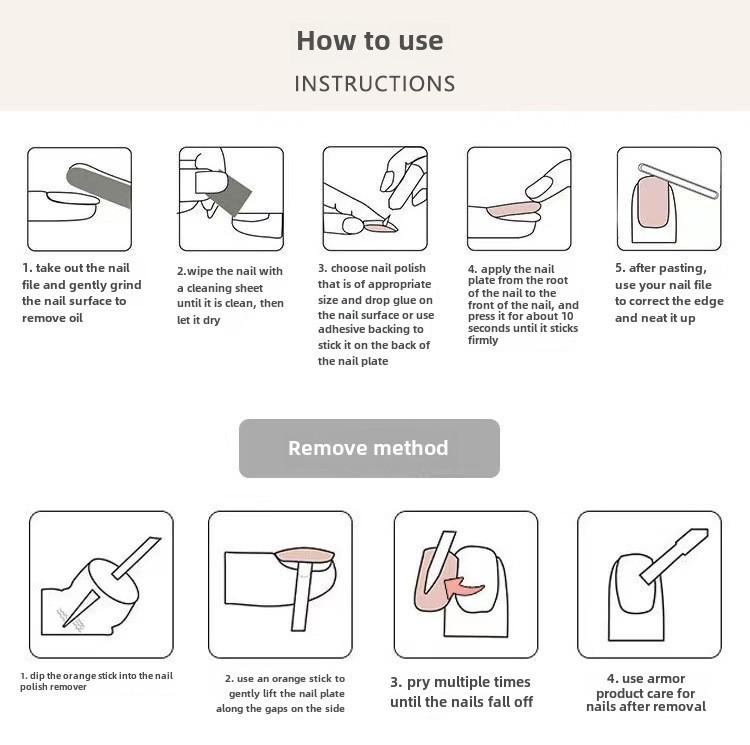 How to use

INSTRUCTIONS

1. take out the nail file and gently grind the nail surface to remove oil

2.wipe the nail with a cleaning sheet until it is clean, then let it dry

3. choose nail polish that is of appropriate size and drop glue on the nail surface or use adhesive backing to stick it on the back of the nail plate

4. apply the nail plate from the root of the nail to the front of the nail, and press it for about 10 seconds until it sticks firmly

5. after pasting, use your nail file to correct the edge and neat it up

Remove method

1. dip the orange stick into the nail polish remover

2. use an orange stick to gently lift the nail plate along the gaps on the side

3. pry multiple times until the nails fall off

4. use armor product care for nails after removal