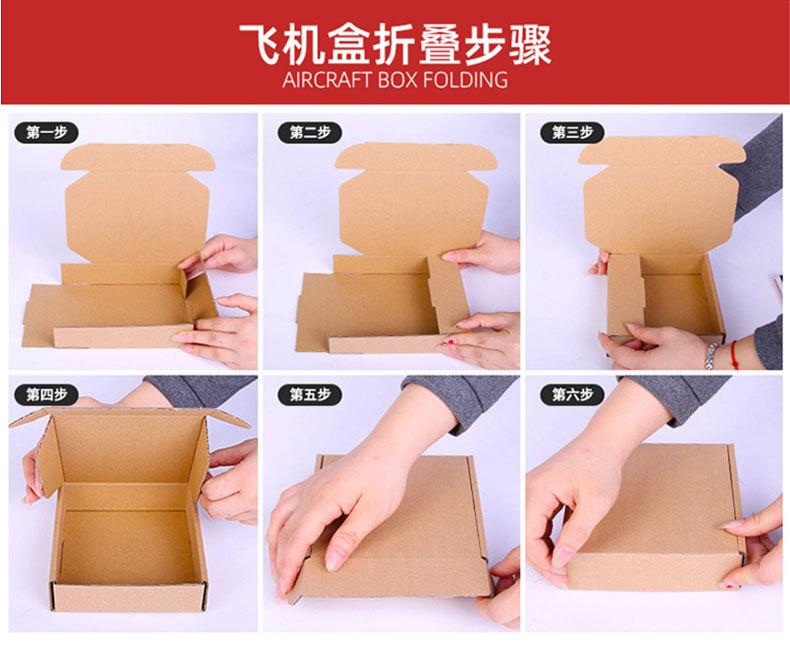 飞机盒折叠步骤
AIRCRAFT BOX FOLDING

第一步

第二步

第三步

第四步

第五步

第六步