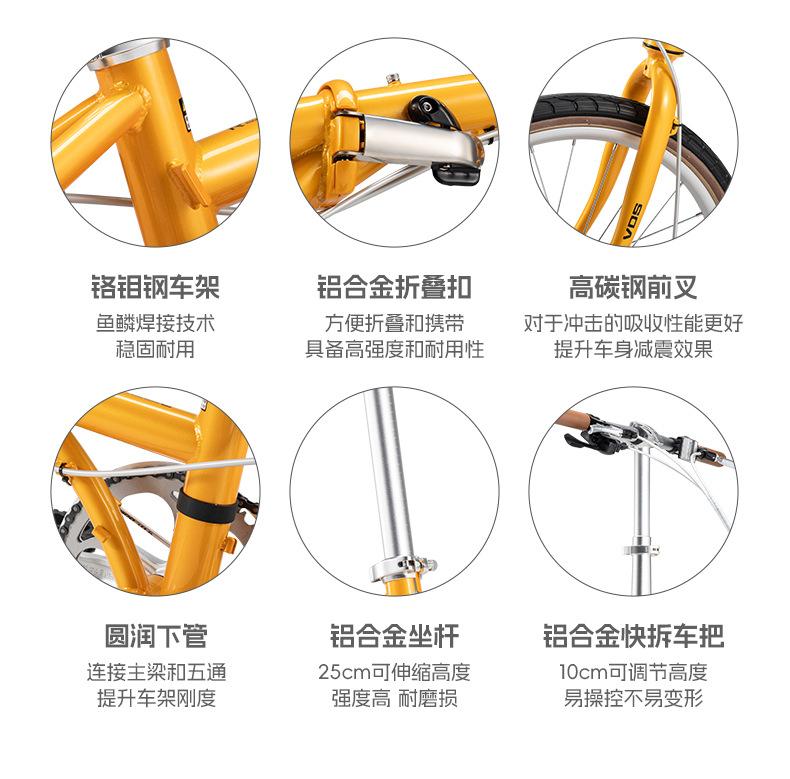 VDS

铬钼钢车架
鱼鳞焊接技术
稳固耐用

铝合金折叠扣
方便折叠和携带
具备高强度和耐用性

高碳钢前叉
对于冲击的吸收性能更好
提升车身减震效果

圆润下管
连接主梁和五通
提升车架刚度

铝合金坐杆
25cm可伸缩高度
强度高 耐磨损

铝合金快拆车把
10cm可调节高度
易操控不易变形