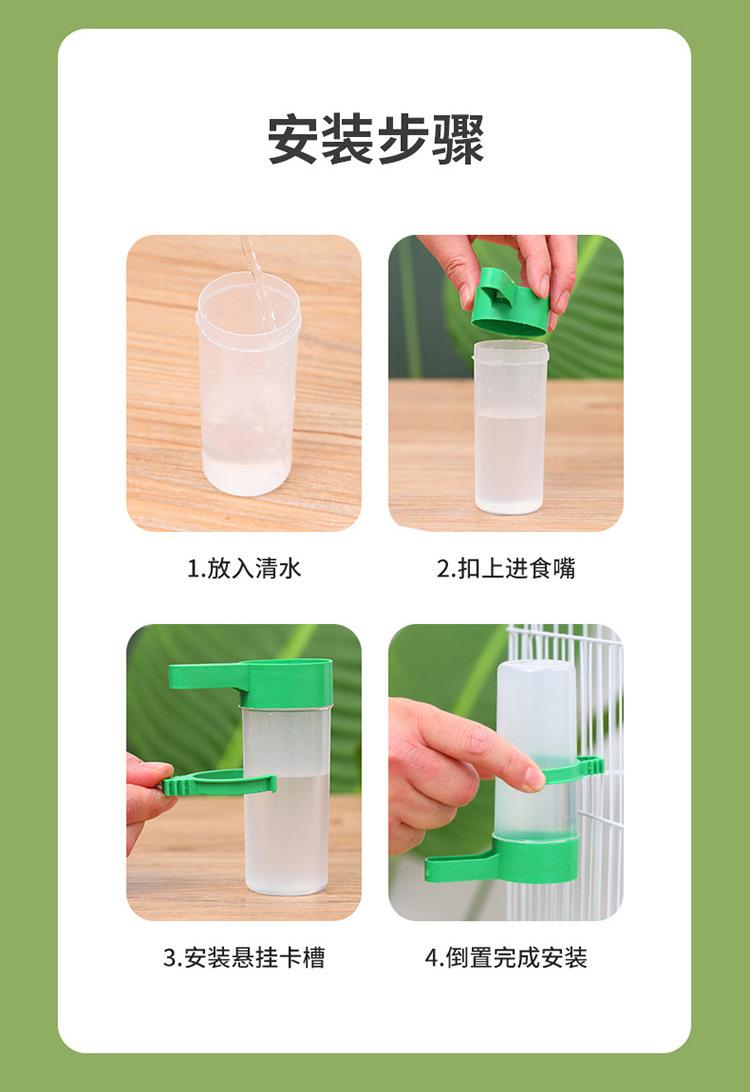 安装步骤

1.放入清水

2.扣上进食嘴

3.安装悬挂卡槽

4.倒置完成安装